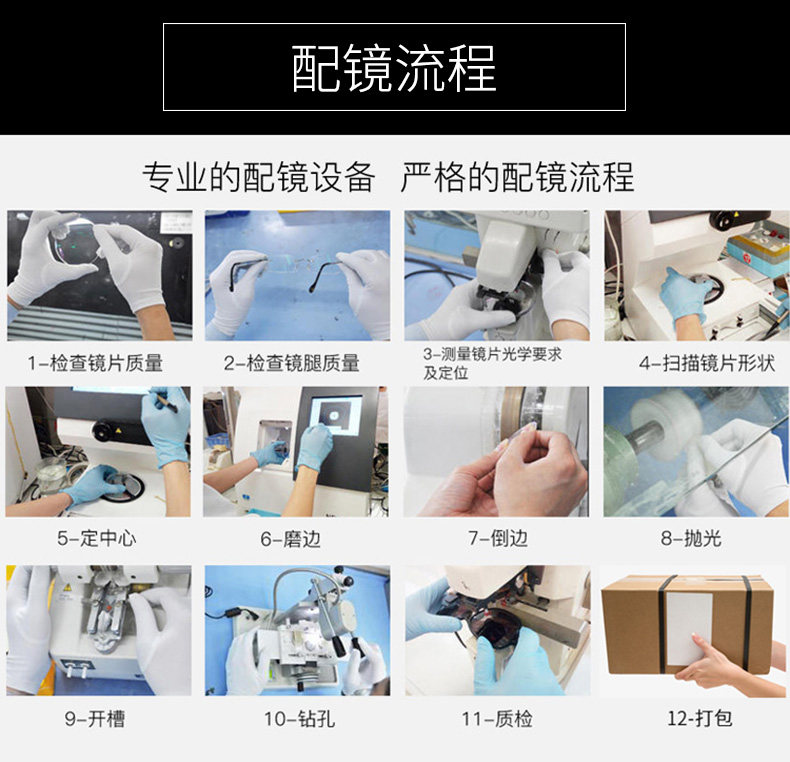 配镜流程

专业的配镜设备 严格的配镜流程

1-检查镜片质量

2-检查镜腿质量

3-测量镜片光学要求及定位

4-扫描镜片形状

5-定中心

6-磨边

7-倒边

8-抛光

9-开槽

10-钻孔

11-质检

12-打包