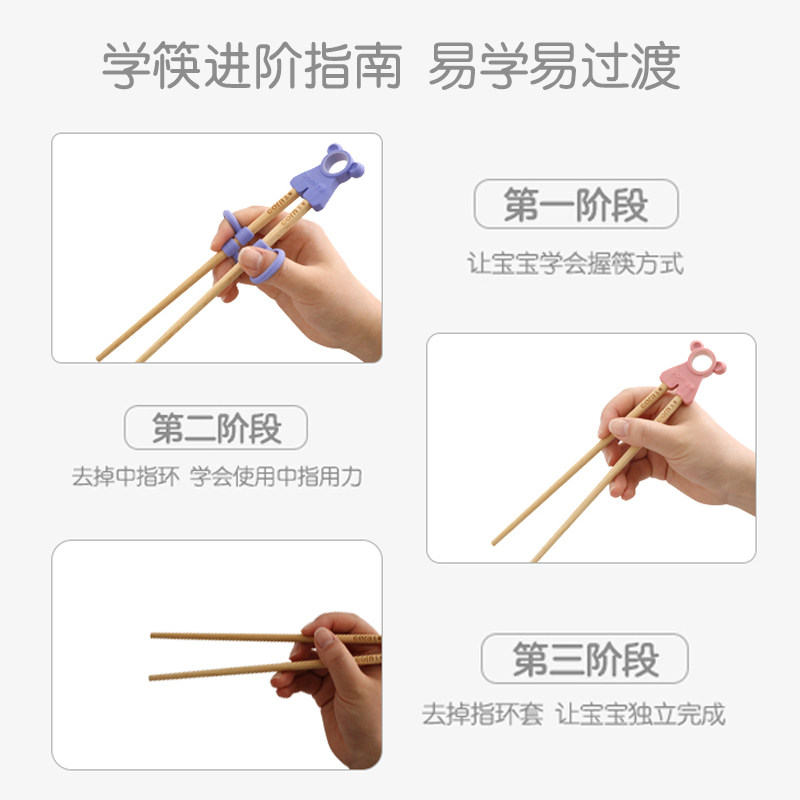 学筷进阶指南 易学易过渡

第一阶段

让宝宝学会握筷方式

第二阶段

去掉中指环 学会使用中指用力

第三阶段

去掉指环套 让宝宝独立完成