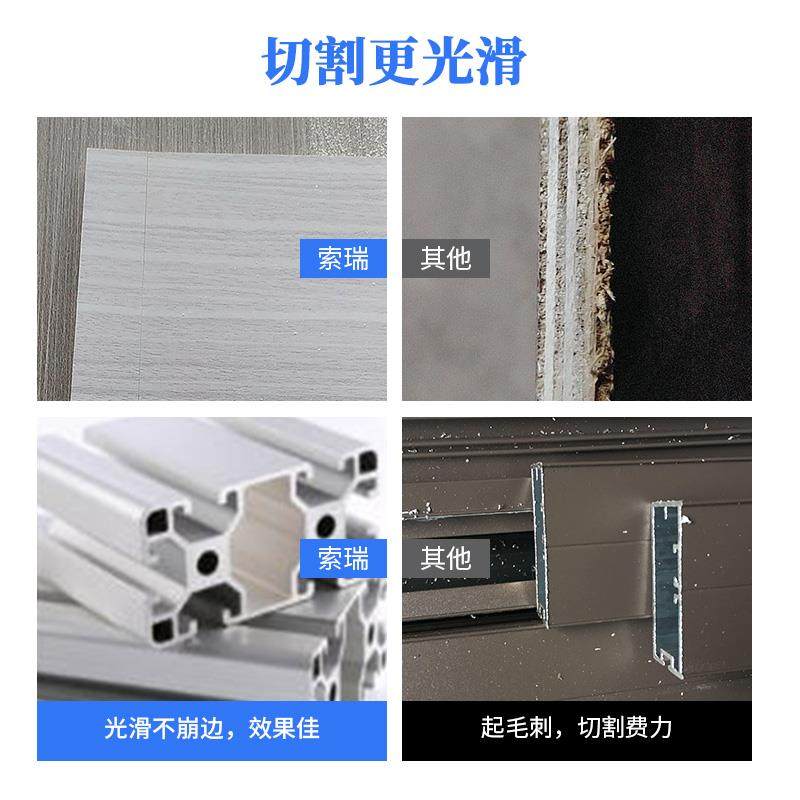 切割更光滑

索瑞

其他

索瑞

其他

光滑不崩边，效果佳

起毛刺，切割费力