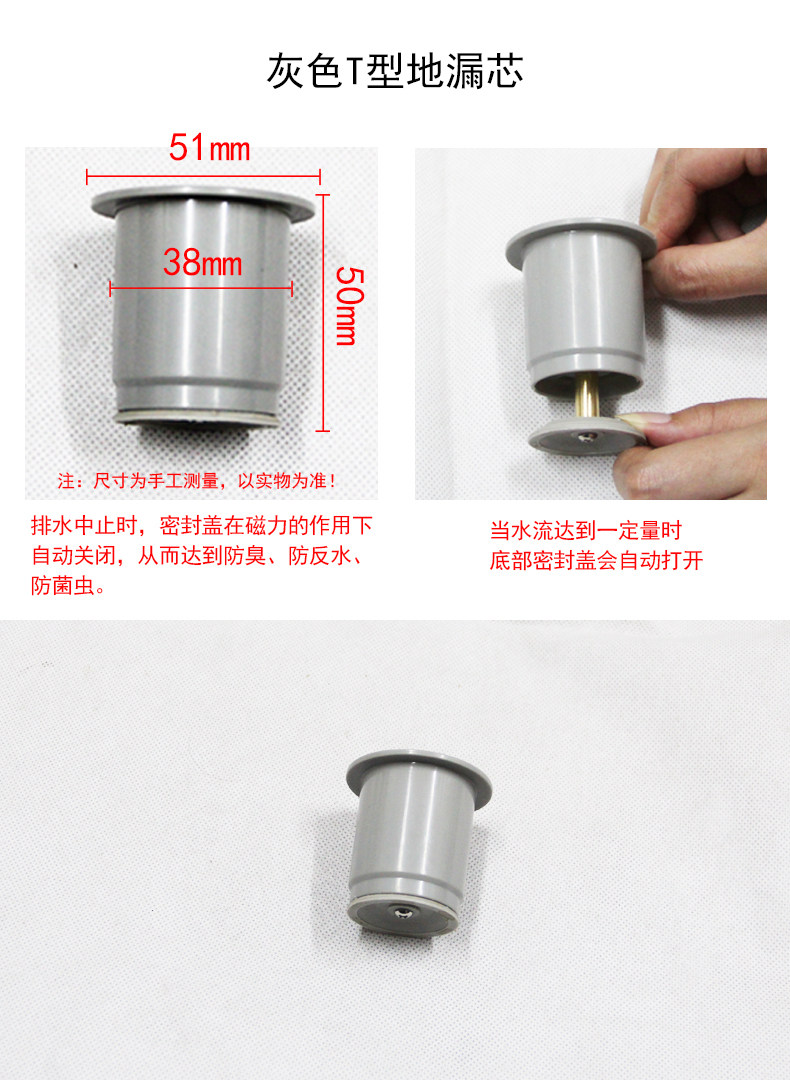 灰色T型地漏芯

51mm

38mm

50mm

注：尺寸为手工测量，以实物为准！

排水中止时，密封盖在磁力的作用下自动关闭，从而达到防臭、防反水、防菌虫。

当水流达到一定量时
底部密封盖会自动打开