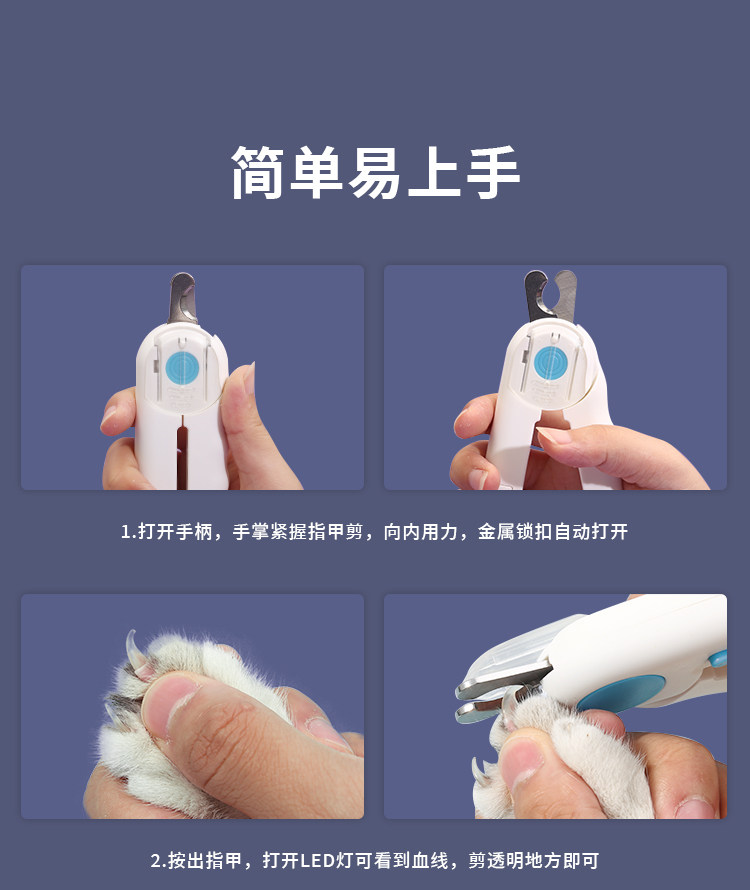 简单易上手

1.打开手柄，手掌紧握指甲剪，向内用力，金属锁扣自动打开

2.按出指甲，打开LED灯可看到血线，剪透明地方即可