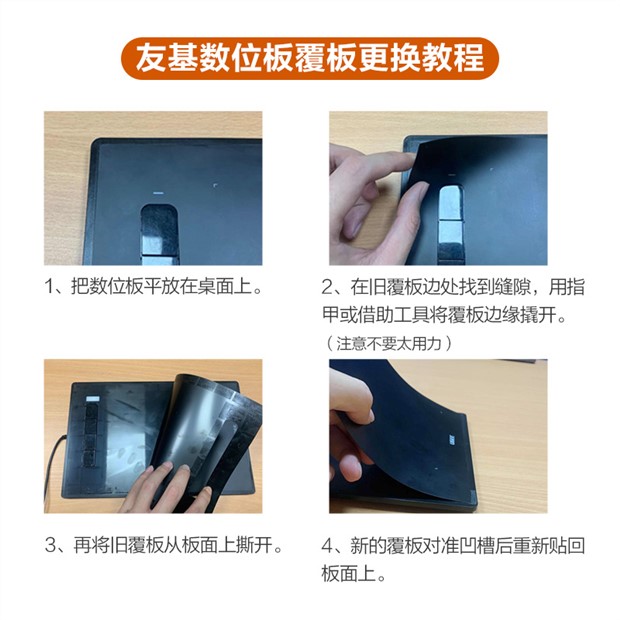 友基数位板覆板更换教程

1、把数位板平放在桌面上。

2、在旧覆板边处找到缝隙，用指甲或借助工具将覆板边缘撬开。
（注意不要太用力）

3、再将旧覆板从板面上撕开。

4、新的覆板对准凹槽后重新贴回板面上。