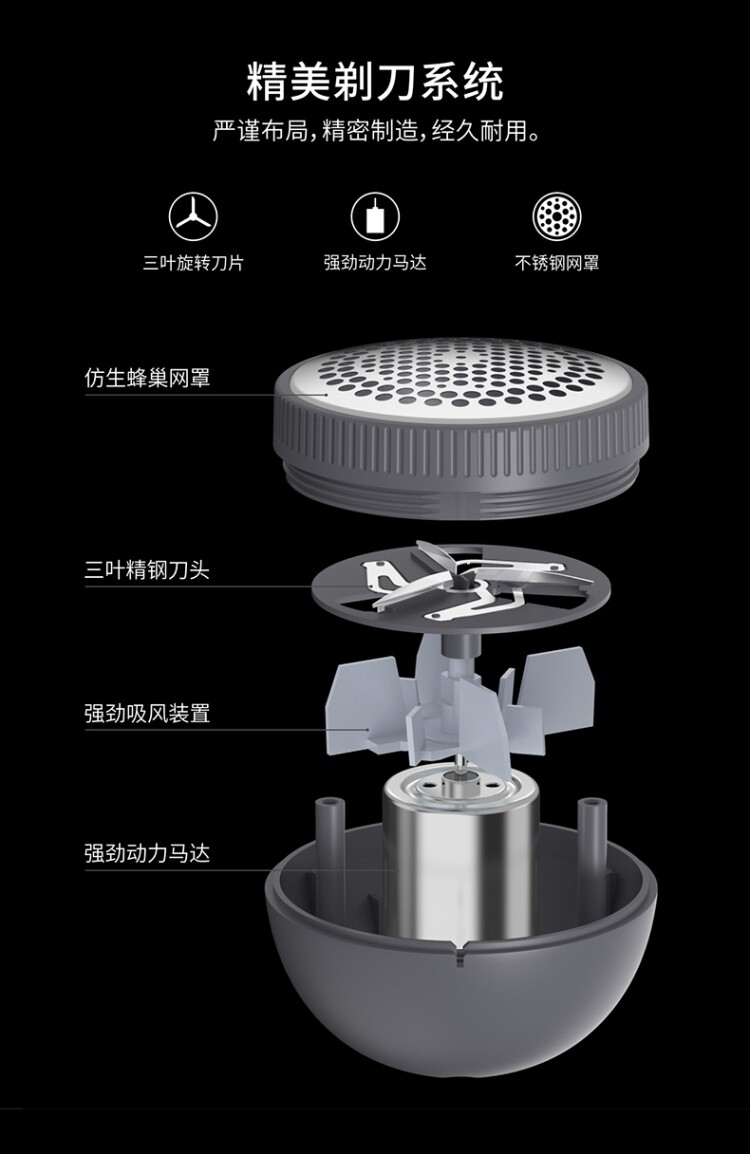 精美剃刀系统

严谨布局，精密制造，经久耐用。

三叶旋转刀片

强劲动力马达

不锈钢网罩

仿生蜂巢网罩

三叶精钢刀头

强劲吸风装置

强劲动力马达