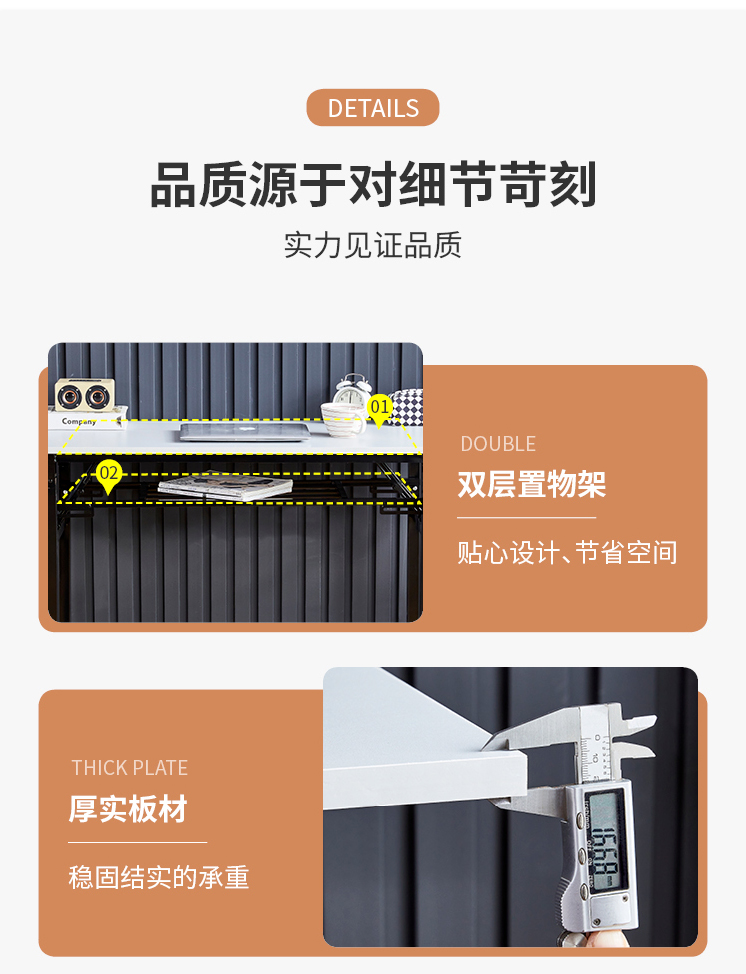 DETAILS

品质源于对细节苛刻

实力见证品质

Company

01

02

DOUBLE

双层置物架

贴心设计、节省空间

THICK PLATE

厚实板材

稳固结实的承重

10

16.68