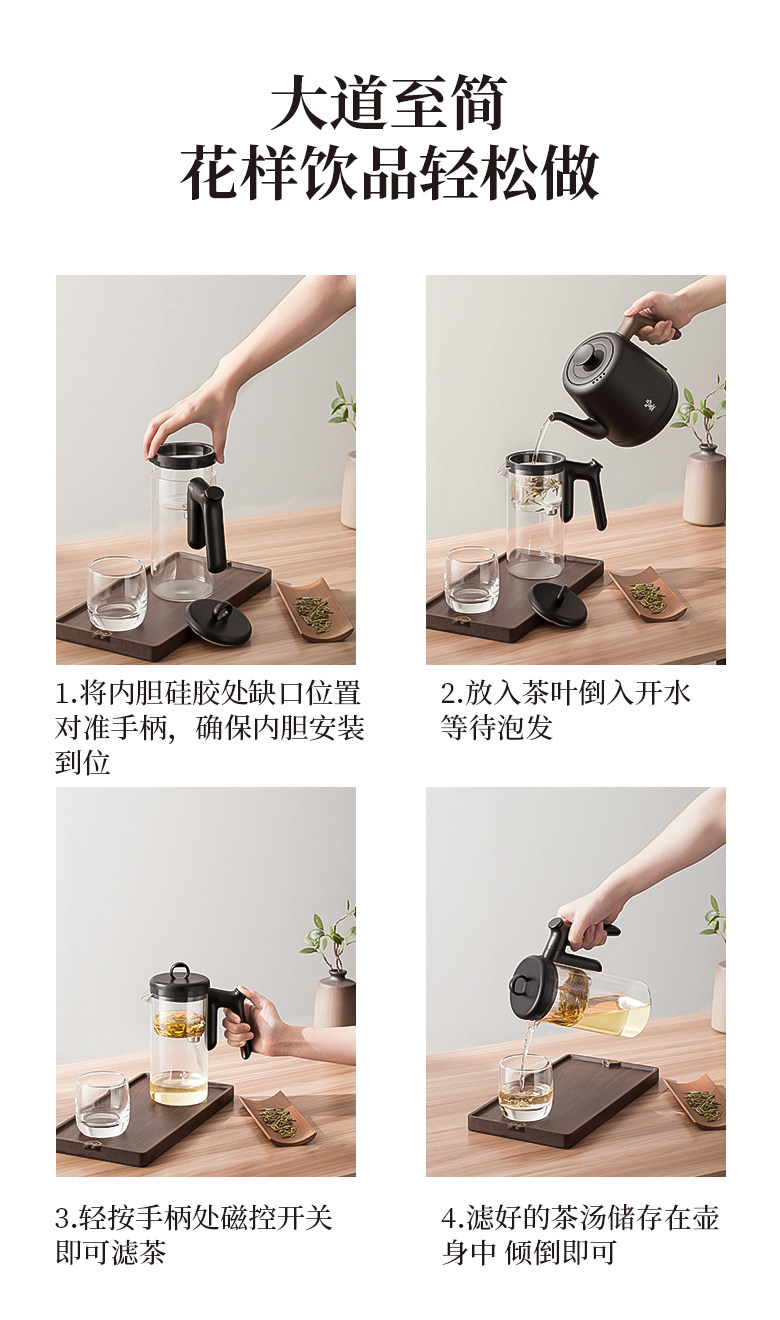 大道至简
花样饮品轻松做

1.将内胆硅胶处缺口位置对准手柄，确保内胆安装到位

2.放入茶叶倒入开水等待泡发

3.轻按手柄处磁控开关即可滤茶

4.滤好的茶汤储存在壶身中 倾倒即可