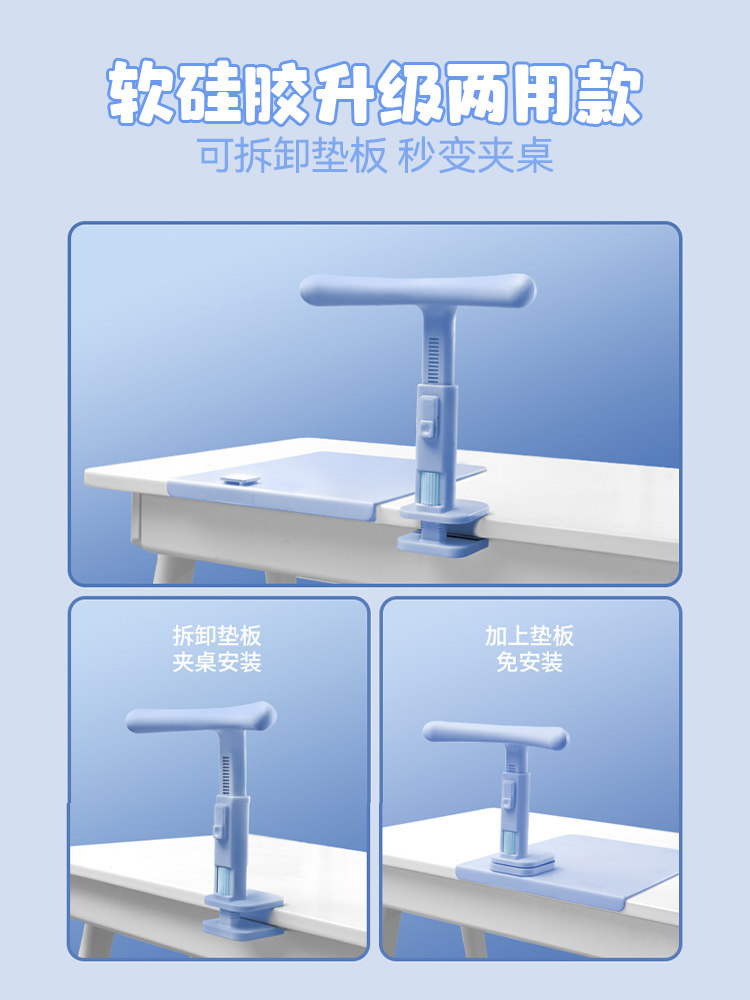 软硅胶升级两用款
可拆卸垫板 秒变夹桌

拆卸垫板
夹桌安装

加上垫板
免安装