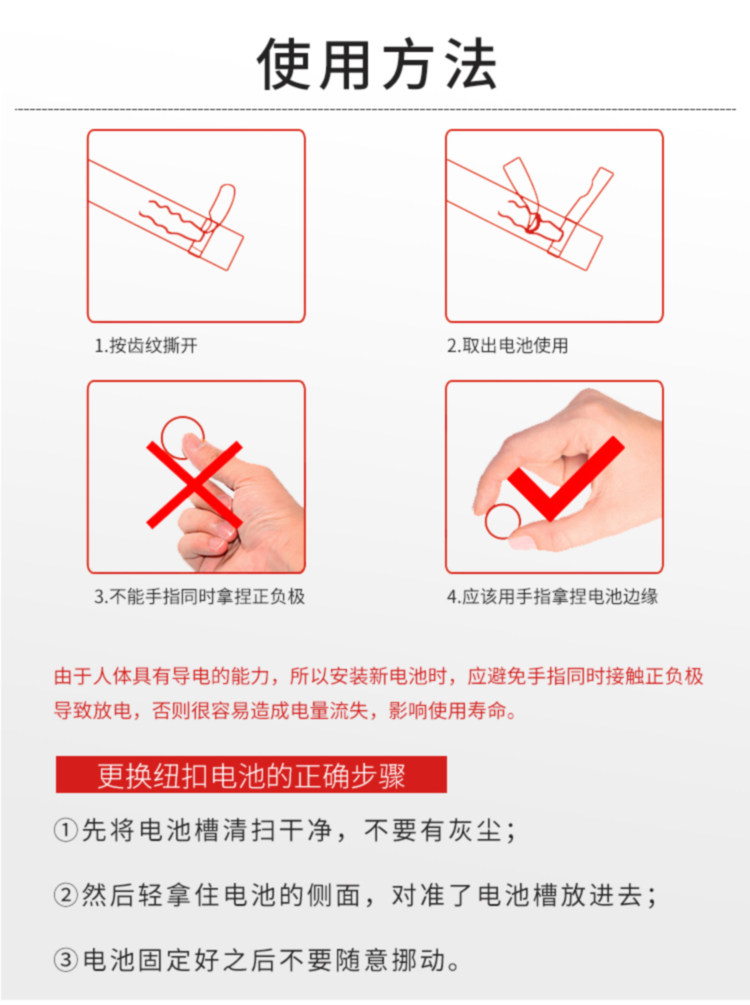 使用方法

1.按齿纹撕开

2.取出电池使用

3.不能手指同时拿捏正负极

4.应该用手指拿捏电池边缘

由于人体具有导电的能力，所以安装新电池时，应避免手指同时接触正负极导致放电，否则很容易造成电量流失，影响使用寿命。

更换纽扣电池的正确步骤

①先将电池槽清扫干净，不要有灰尘；

②然后轻拿住电池的侧面，对准了电池槽放进去；

③电池固定好之后不要随意挪动。