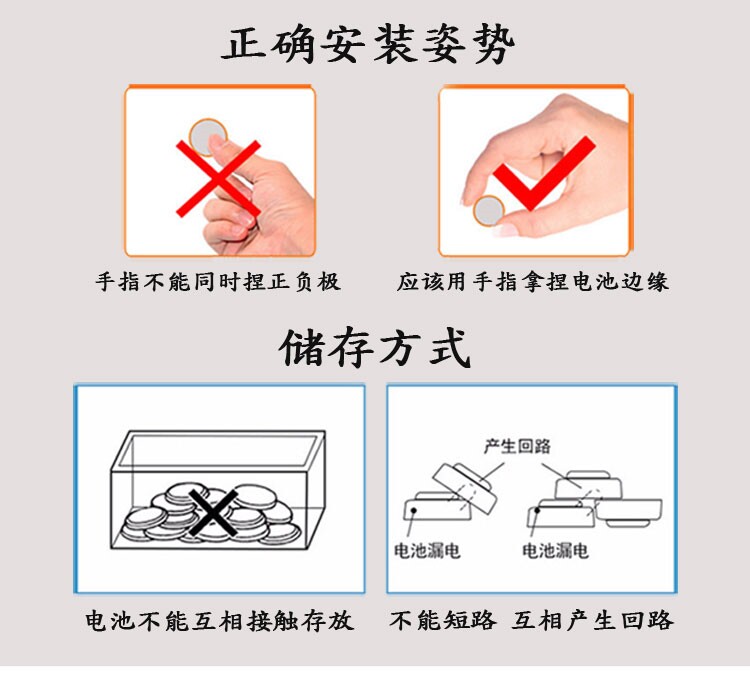 正确安装姿势

手指不能同时捏正负极

应该用手指拿捏电池边缘

储存方式

电池不能互相接触存放

产生回路

电池漏电

电池漏电

不能短路 互相产生回路