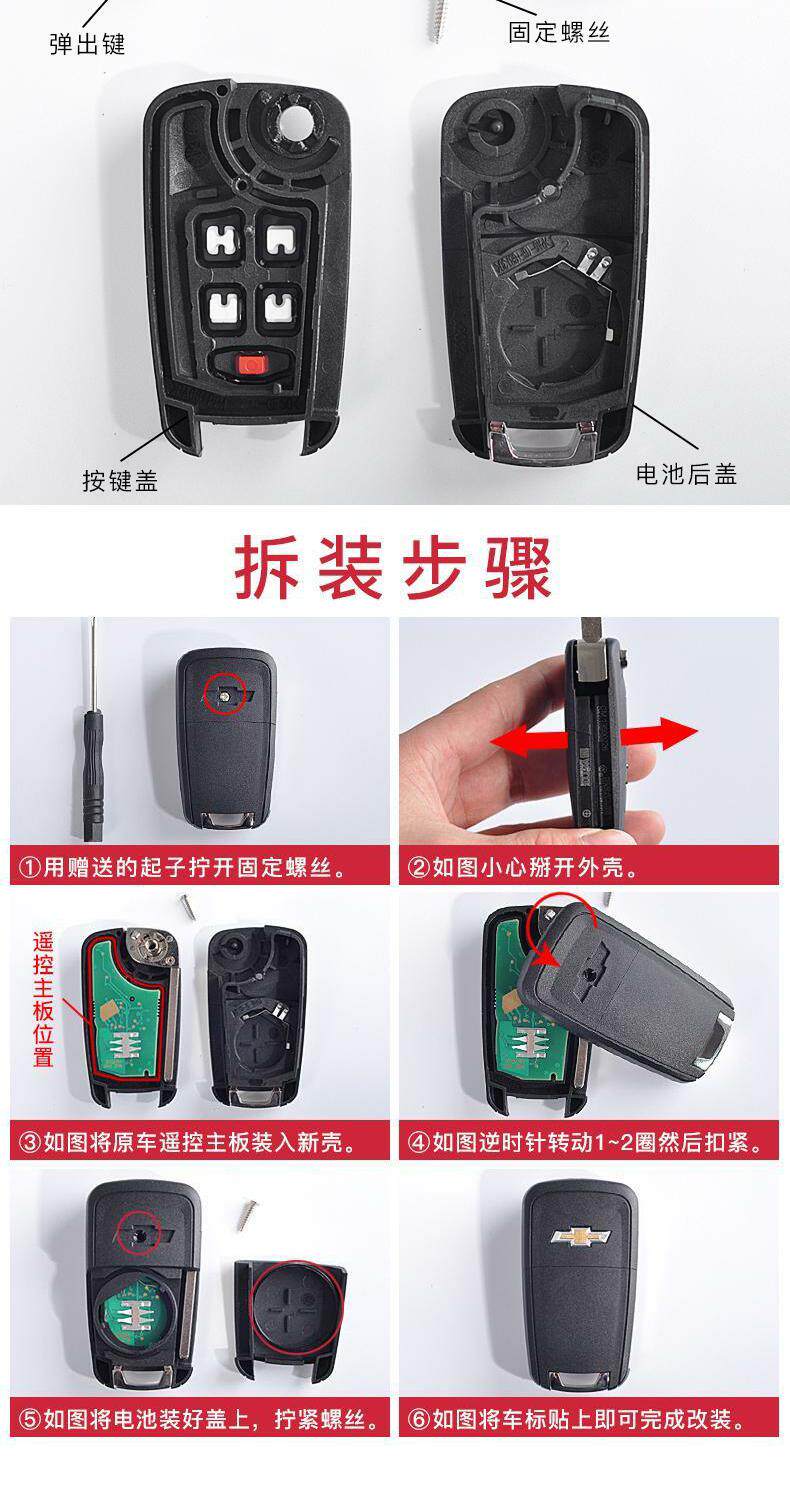 弹出键

固定螺丝

按键盖

电池后盖

拆装步骤

①用赠送的起子拧开固定螺丝。

②如图小心掰开外壳。

遥控主板位置

③如图将原车遥控主板装入新壳。

④如图逆时针转动1~2圈然后扣紧。

⑤如图将电池装好盖上，拧紧螺丝。

⑥如图将车标贴上即可完成改装。