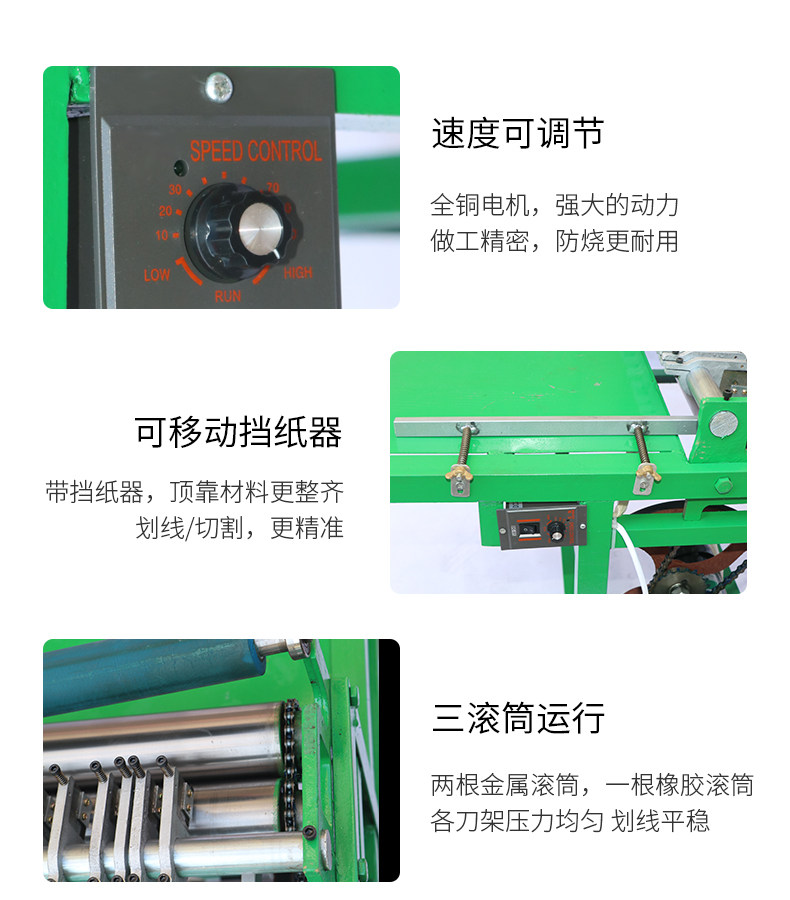 SPEED CONTROL
30
20
10
70
LOW
RUN
HIGH

速度可调节

全铜电机，强大的动力
做工精密，防烧更耐用

可移动挡纸器

带挡纸器，顶靠材料更整齐
划线/切割，更精准

三滚筒运行

两根金属滚筒，一根橡胶滚筒
各刀架压力均匀 划线平稳