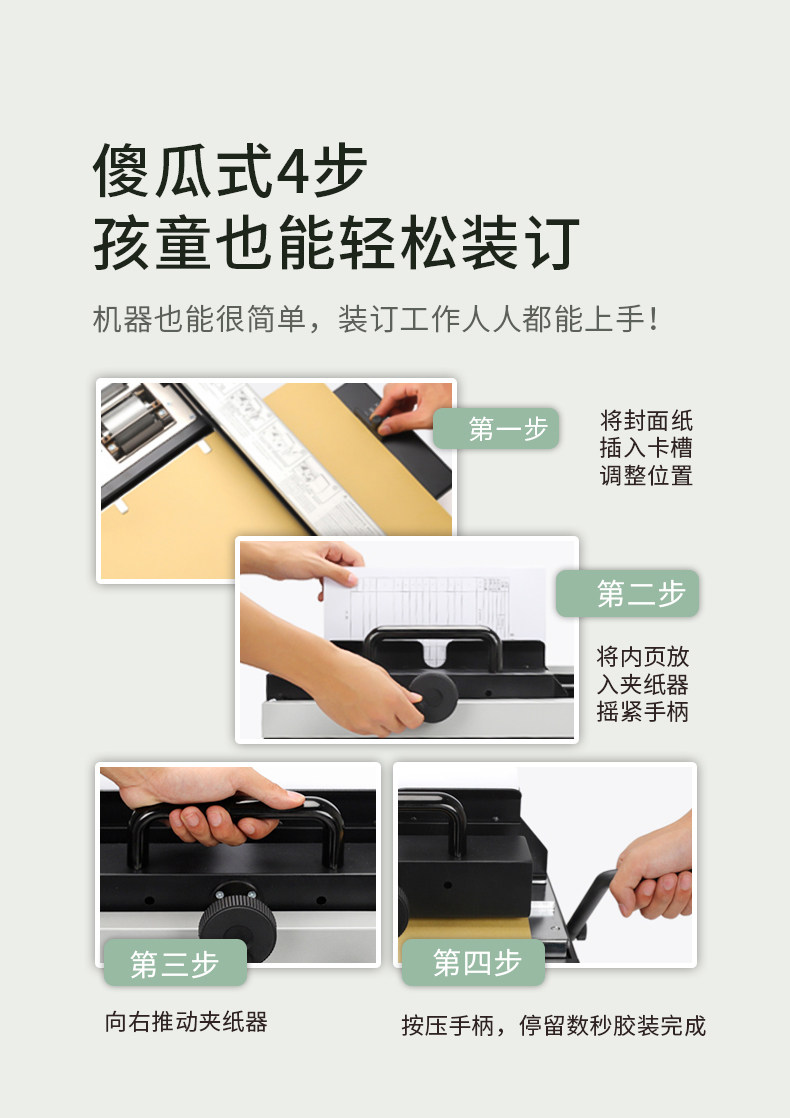 傻瓜式4步
孩童也能轻松装订

机器也能很简单，装订工作人人都能上手！

第一步

将封面纸
插入卡槽
调整位置

第二步

将内页放
入夹纸器
摇紧手柄

第三步

向右推动夹纸器

第四步

按压手柄，停留数秒胶装完成