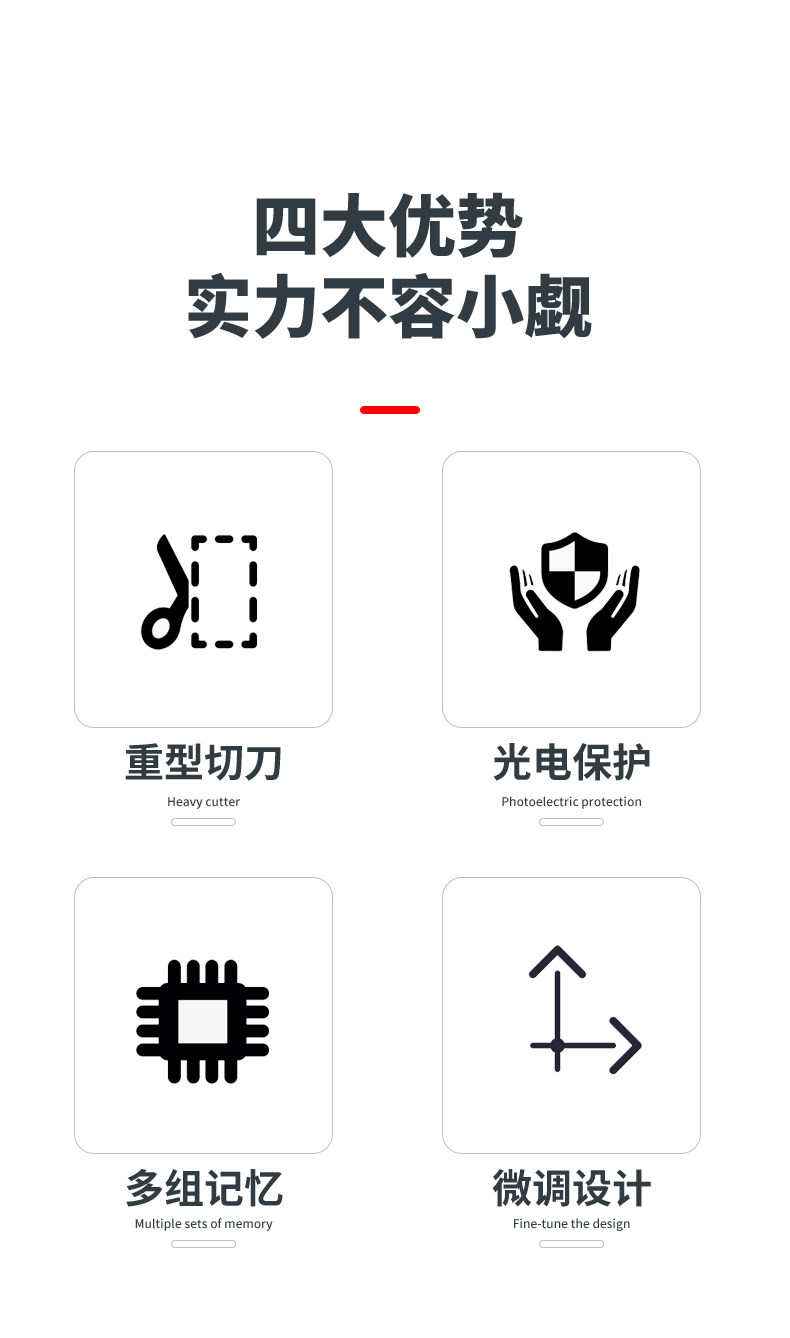 四大优势
实力不容小觑

重型切刀
Heavy cutter

光电保护
Photoelectric protection

多组记忆
Multiple sets of memory

微调设计
Fine-tune the design