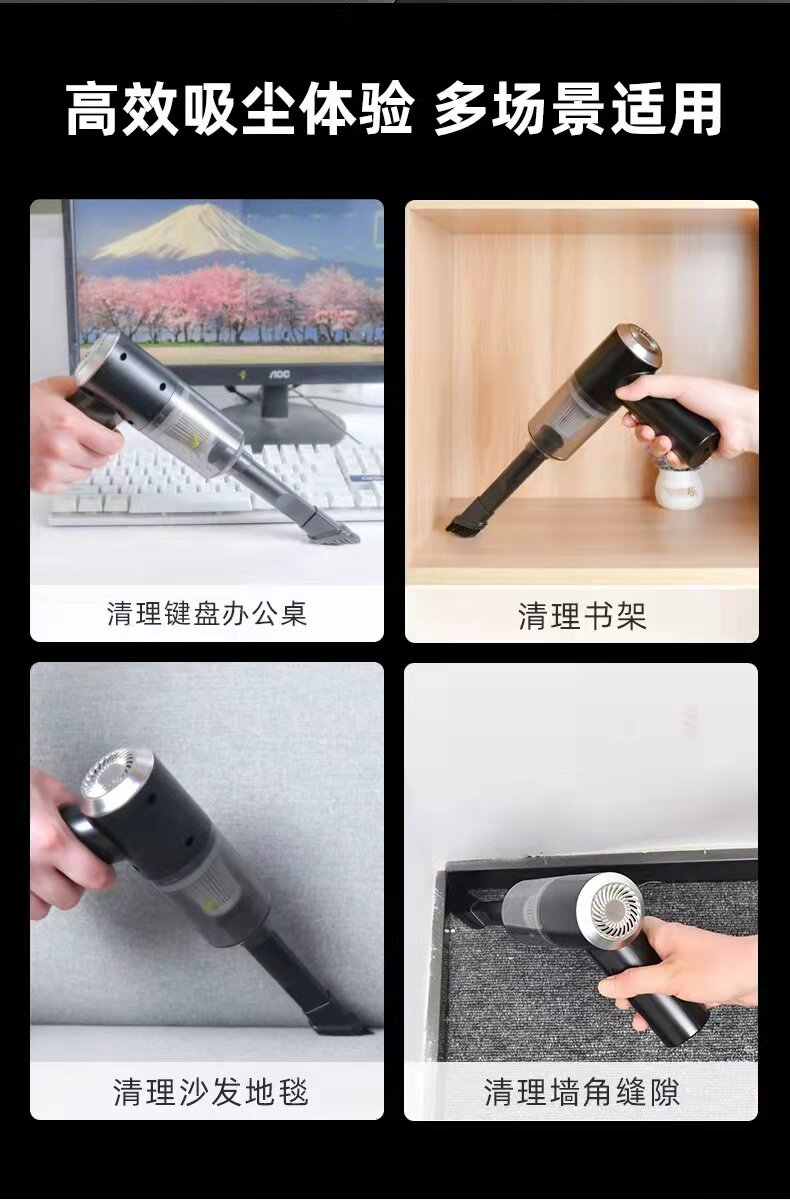 高效吸尘体验 多场景适用

AOC

清理键盘办公桌

清理书架

清理沙发地毯

清理墙角缝隙