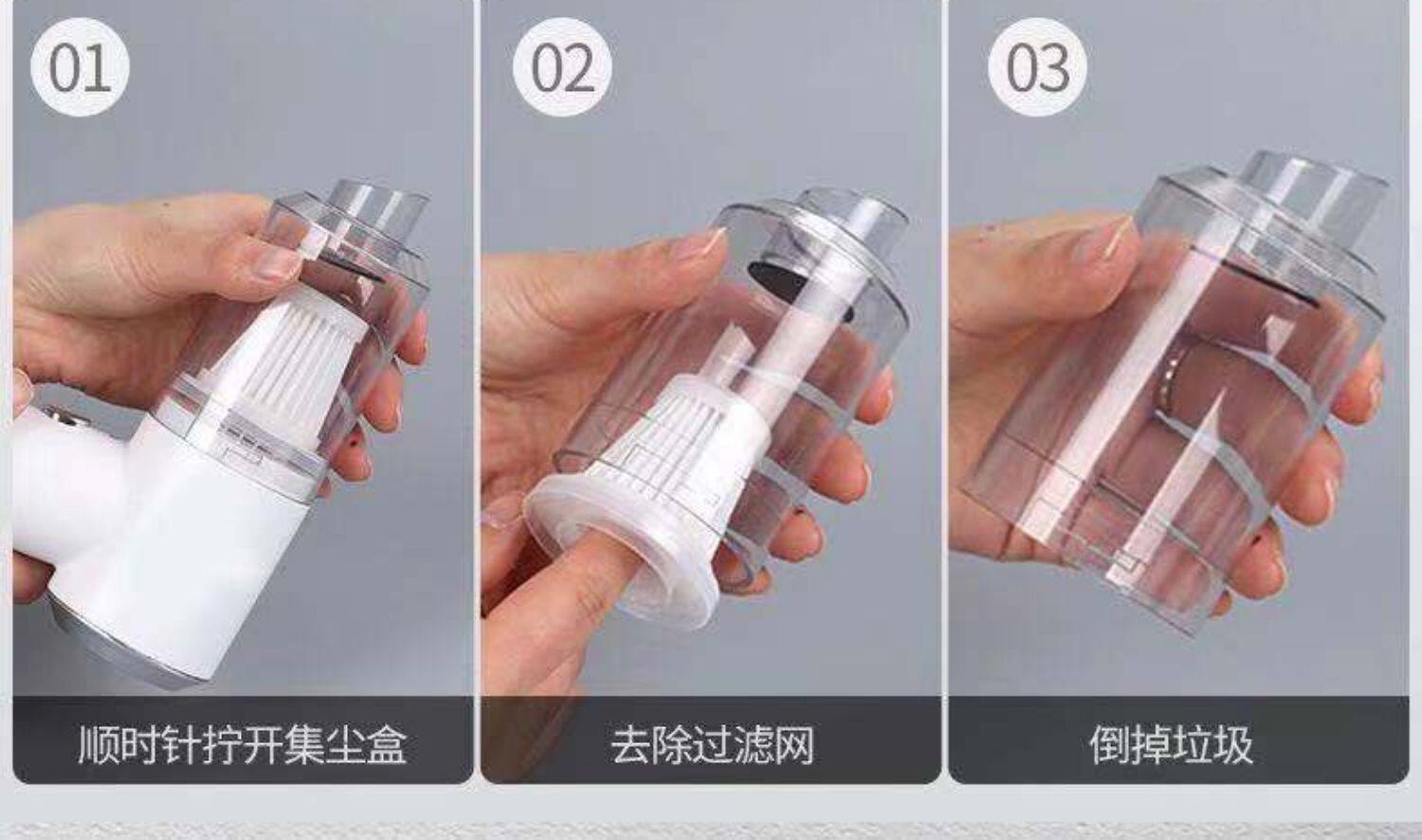 01

顺时针拧开集尘盒

02

去除过滤网

03

倒掉垃圾