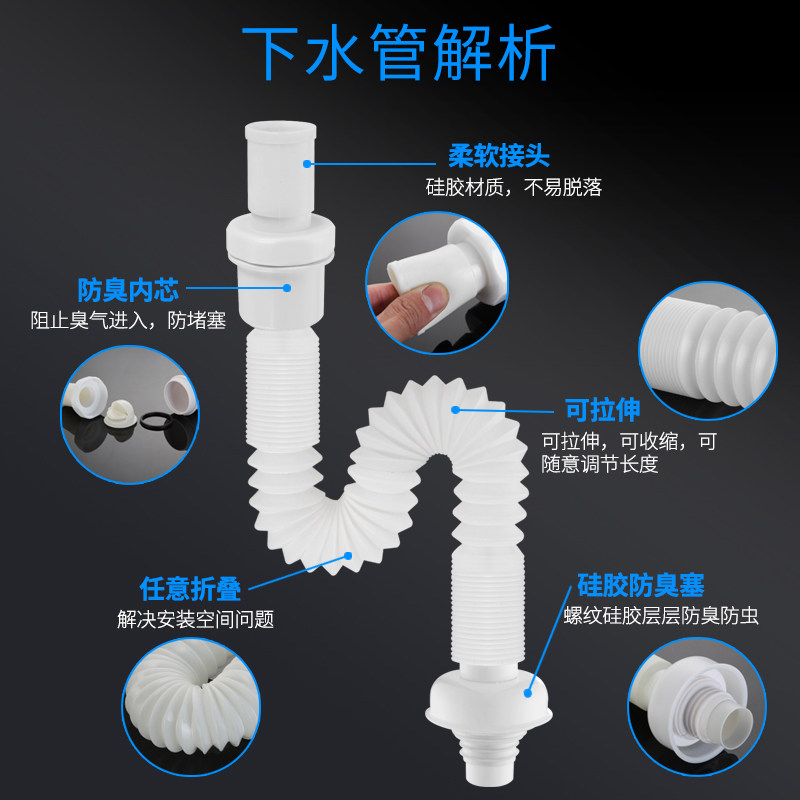 下水管解析

柔软接头
硅胶材质，不易脱落

防臭内芯
阻止臭气进入，防堵塞

可拉伸
可拉伸，可收缩，可随意调节长度

任意折叠
解决安装空间问题

硅胶防臭塞
螺纹硅胶层层防臭防虫