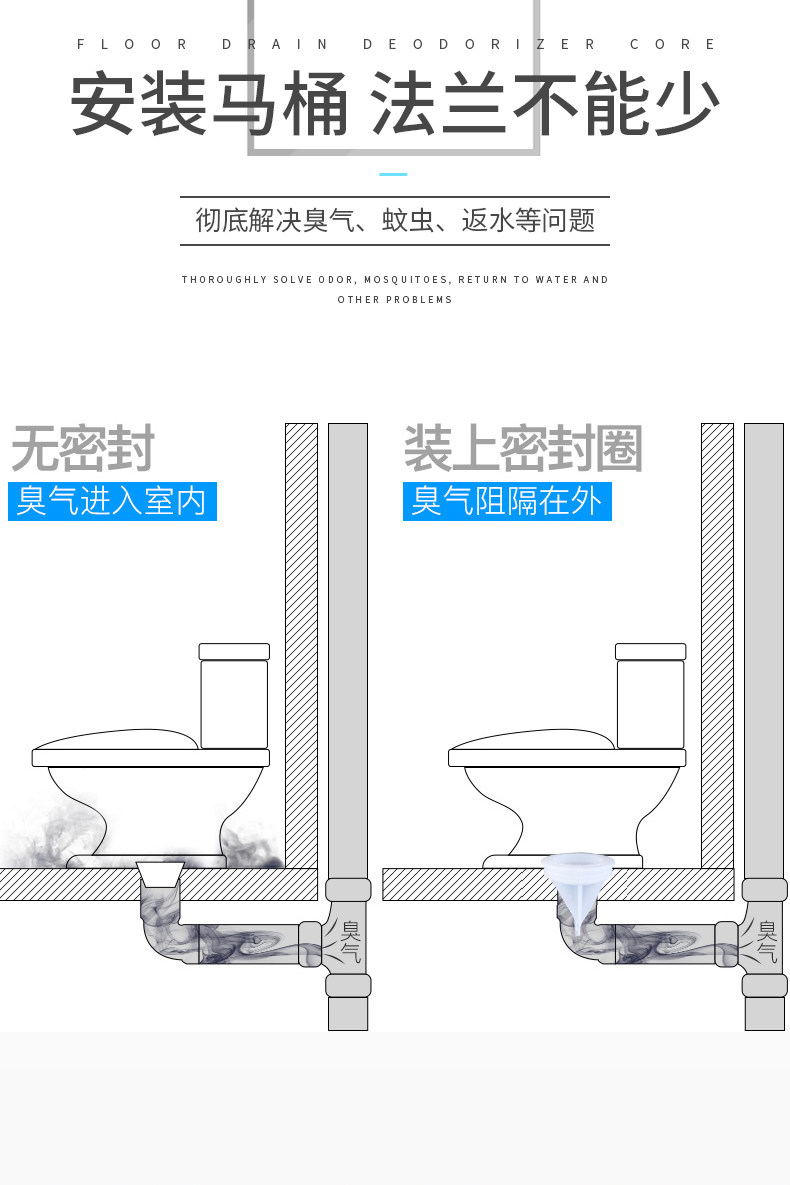 FLOOR DRAIN DEODORIZER CORE

安装马桶 法兰不能少

彻底解决臭气、蚊虫、返水等问题

THOROUGHLY SOLVE ODOR, MOSQUITOES, RETURN TO WATER AND OTHER PROBLEMS

无密封

臭气进入室内

臭气

装上密封圈

臭气阻隔在外

臭气