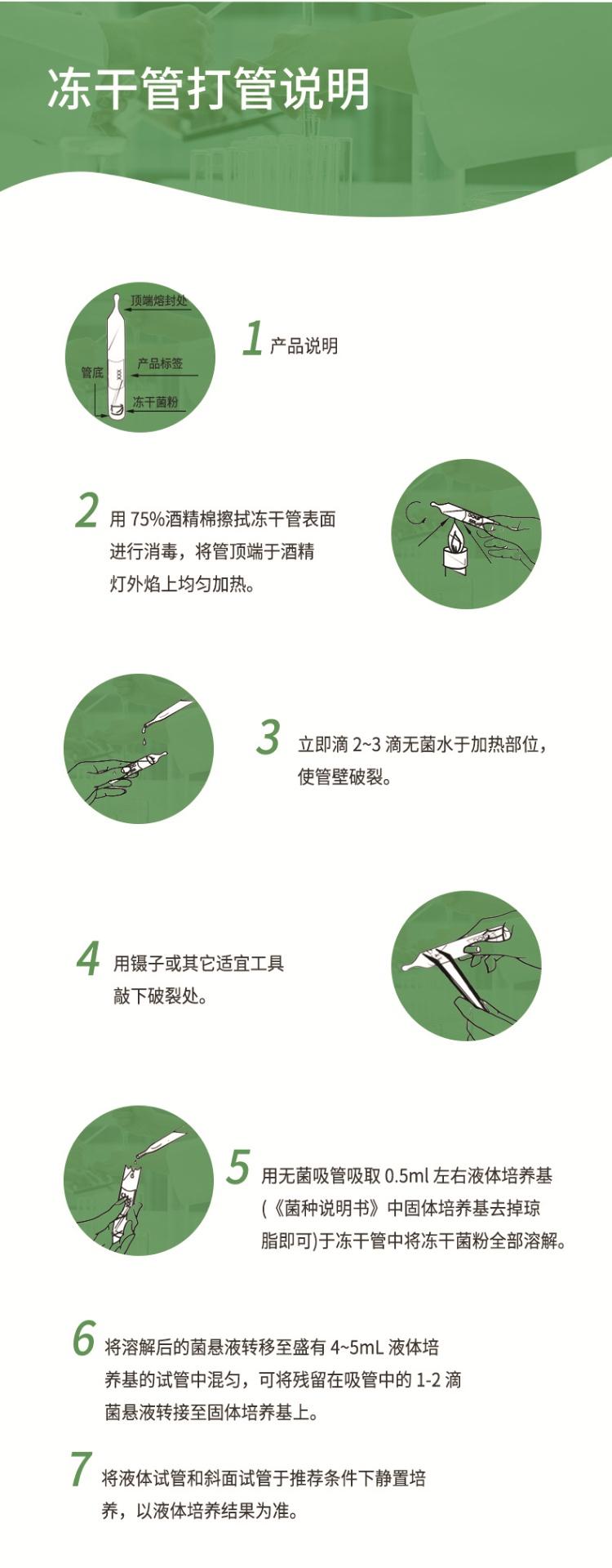 冻干管打管说明

顶端熔封处
管底
产品标签
冻干菌粉

1 产品说明

2 用 75%酒精棉擦拭冻干管表面进行消毒，将管顶端于酒精灯外焰上均匀加热。

3 立即滴 2~3 滴无菌水于加热部位，使管壁破裂。

4 用镊子或其它适宜工具敲下破裂处。

5 用无菌吸管吸取 0.5ml 左右液体培养基(《菌种说明书》中固体培养基去掉琼脂即可)于冻干管中将冻干菌粉全部溶解。

6 将溶解后的菌悬液转移至盛有 4~5mL 液体培养基的试管中混匀，可将残留在吸管中的 1-2 滴菌悬液转接至固体培养基上。

7 将液体试管和斜面试管于推荐条件下静置培养，以液体培养结果为准。