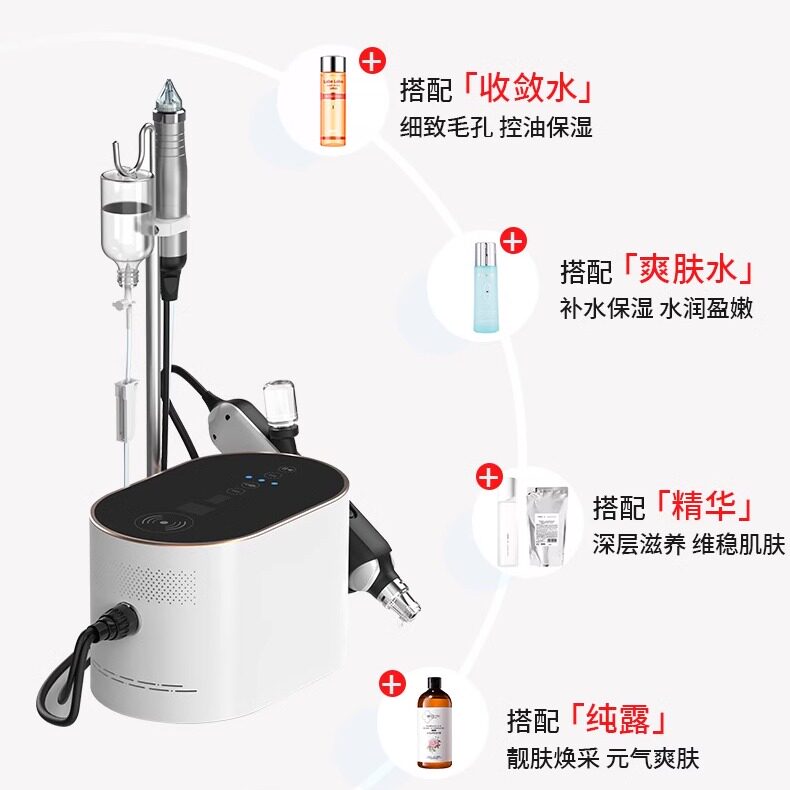 搭配「收敛水」
细致毛孔 控油保湿

搭配「爽肤水」
补水保湿 水润盈嫩

搭配「精华」
深层滋养 维稳肌肤

搭配「纯露」
靓肤焕采 元气爽肤