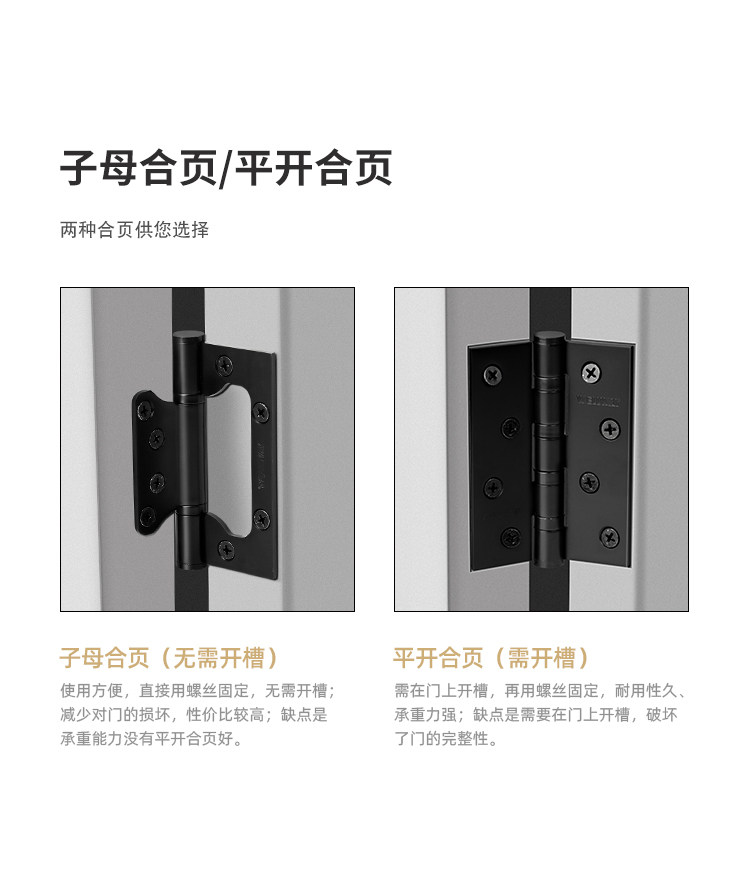 子母合页/平开合页

两种合页供您选择

子母合页（无需开槽）

使用方便，直接用螺丝固定，无需开槽；减少对门的损坏，性价比较高；缺点是承重能力没有平开合页好。

平开合页（需开槽）

需在门上开槽，再用螺丝固定，耐用性久、承重力强；缺点是需要在门上开槽，破坏了门的完整性。