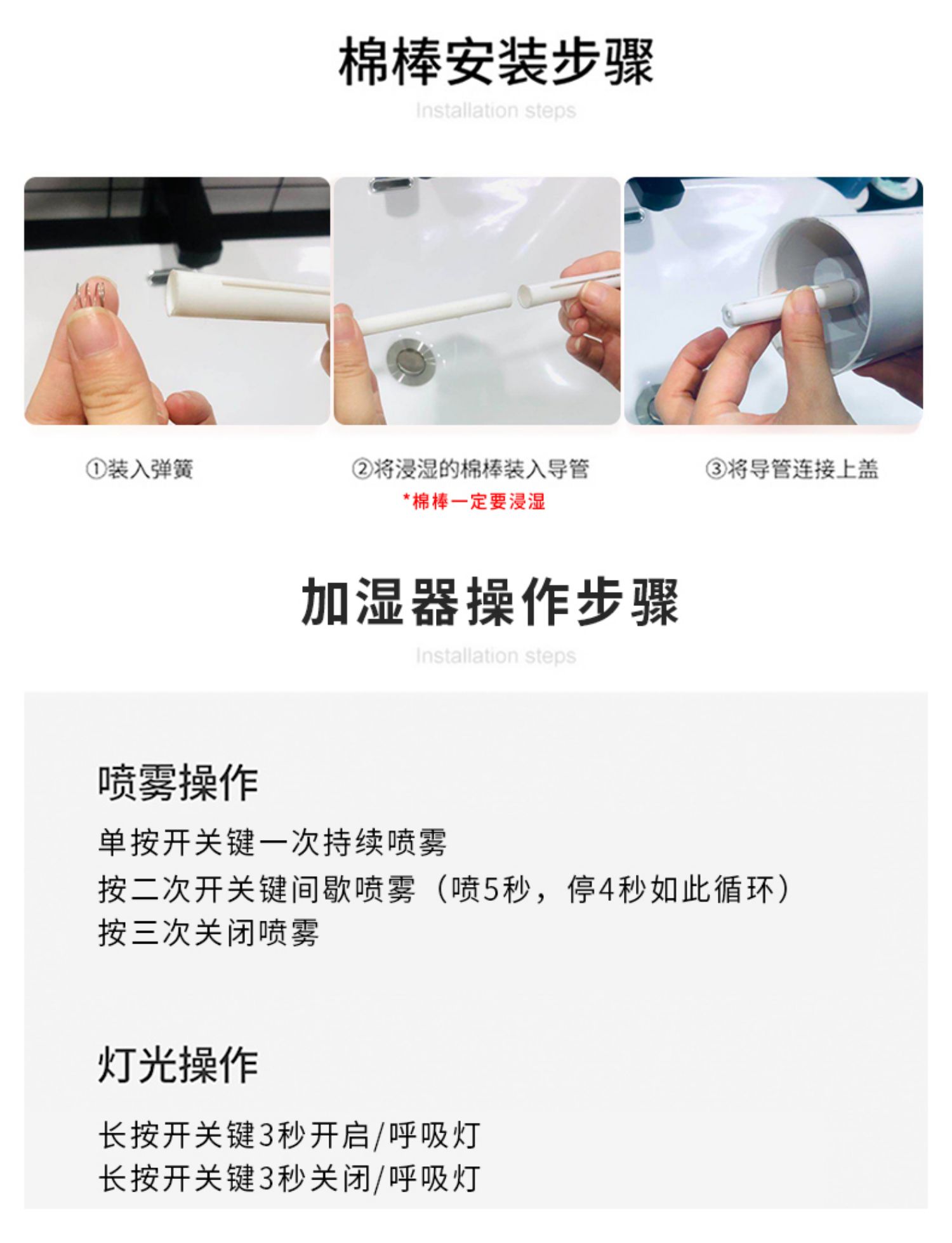 棉棒安装步骤

Installation steps

①装入弹簧

②将浸湿的棉棒装入导管
*棉棒一定要浸湿

③将导管连接上盖

加湿器操作步骤

Installation steps

喷雾操作

单按开关键一次持续喷雾
按二次开关键间歇喷雾（喷5秒，停4秒如此循环）
按三次关闭喷雾

灯光操作

长按开关键3秒开启/呼吸灯
长按开关键3秒关闭/呼吸灯