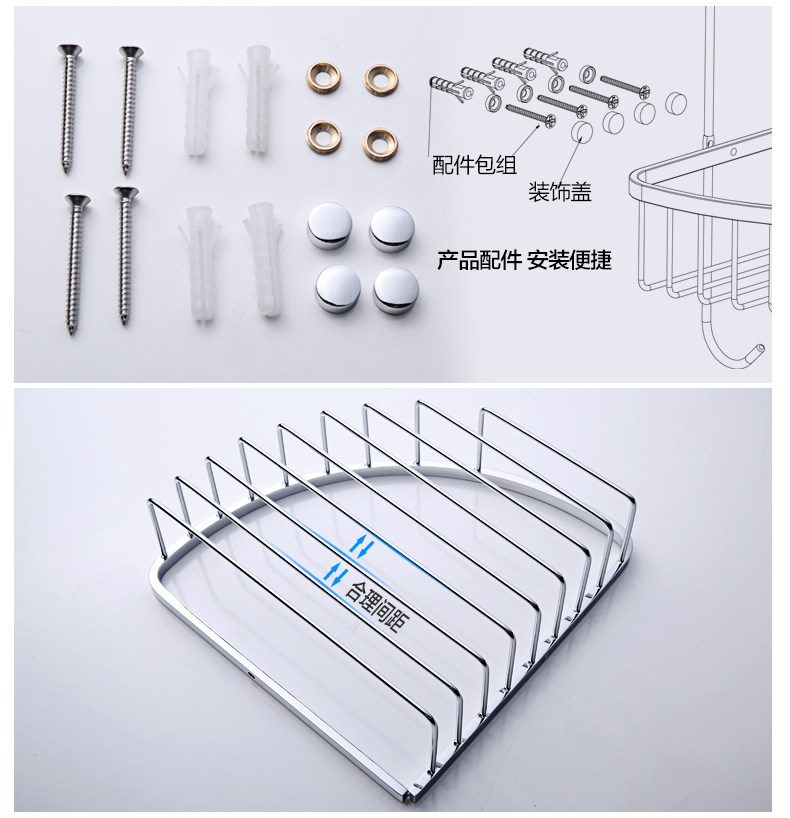 配件包组

装饰盖

产品配件 安装便捷

合理间距