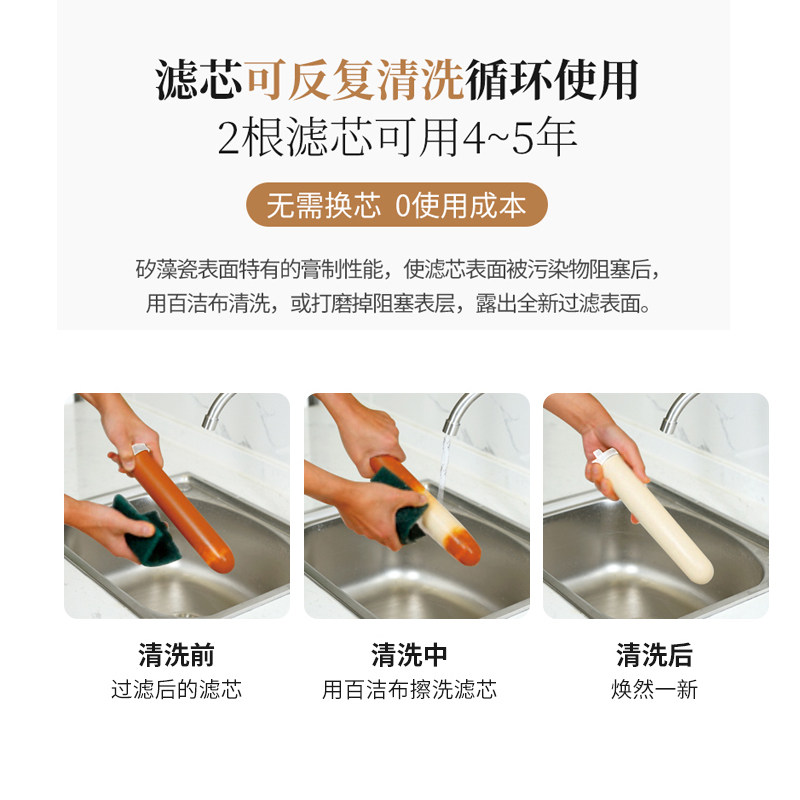 滤芯可反复清洗循环使用
2根滤芯可用4~5年

无需换芯 0使用成本

矽藻瓷表面特有的膏制性能，使滤芯表面被污染物阻塞后，用百洁布清洗，或打磨掉阻塞表层，露出全新过滤表面。

清洗前
过滤后的滤芯

清洗中
用百洁布擦洗滤芯

清洗后
焕然一新