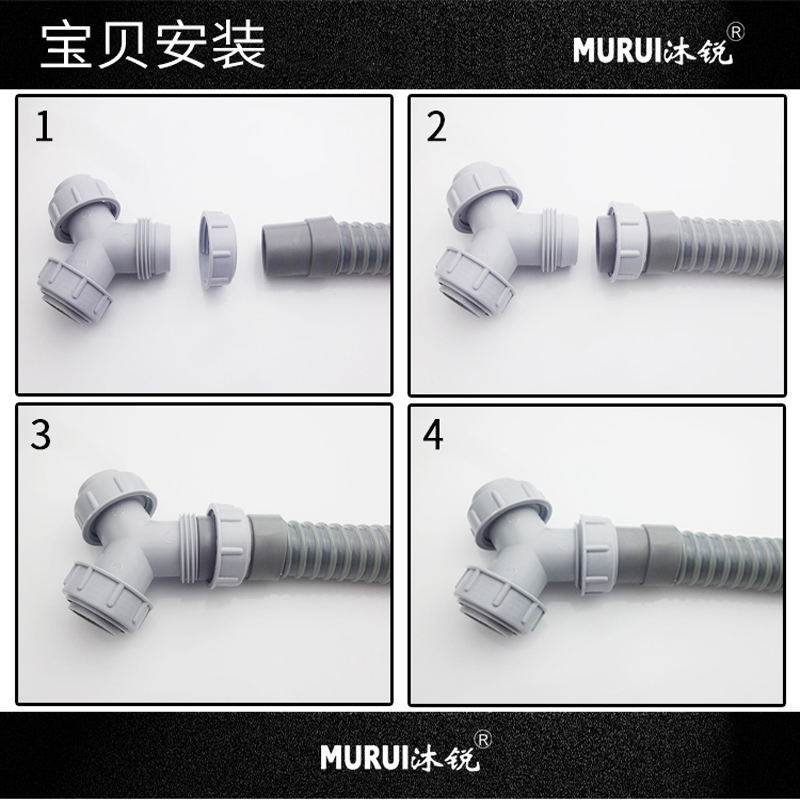 宝贝安装

MURUI沐锐®

1

2

3

4

MURUI沐锐®