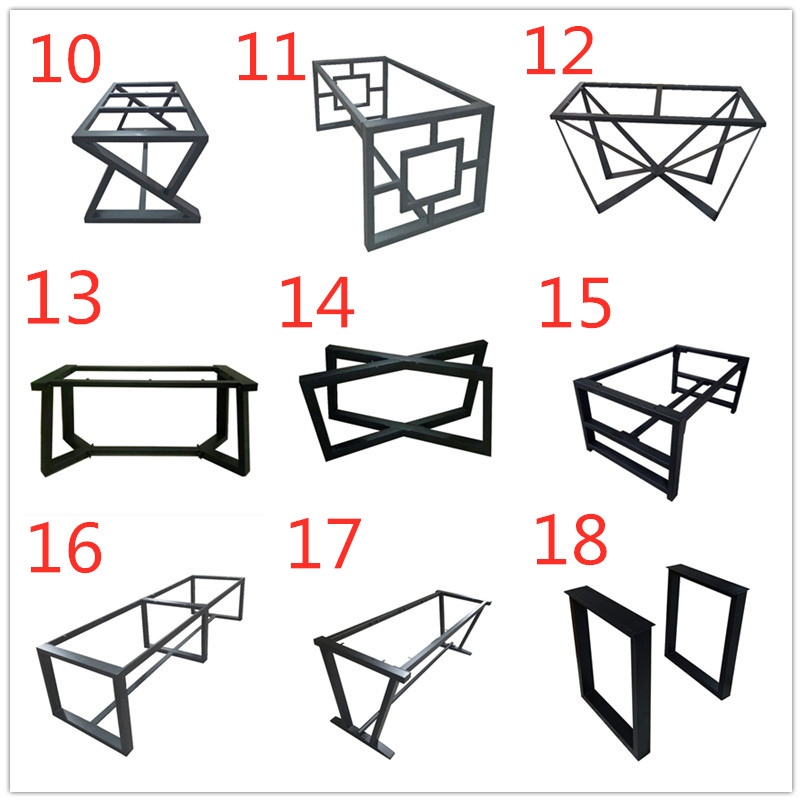 10
11
12
13
14
15
16
17
18