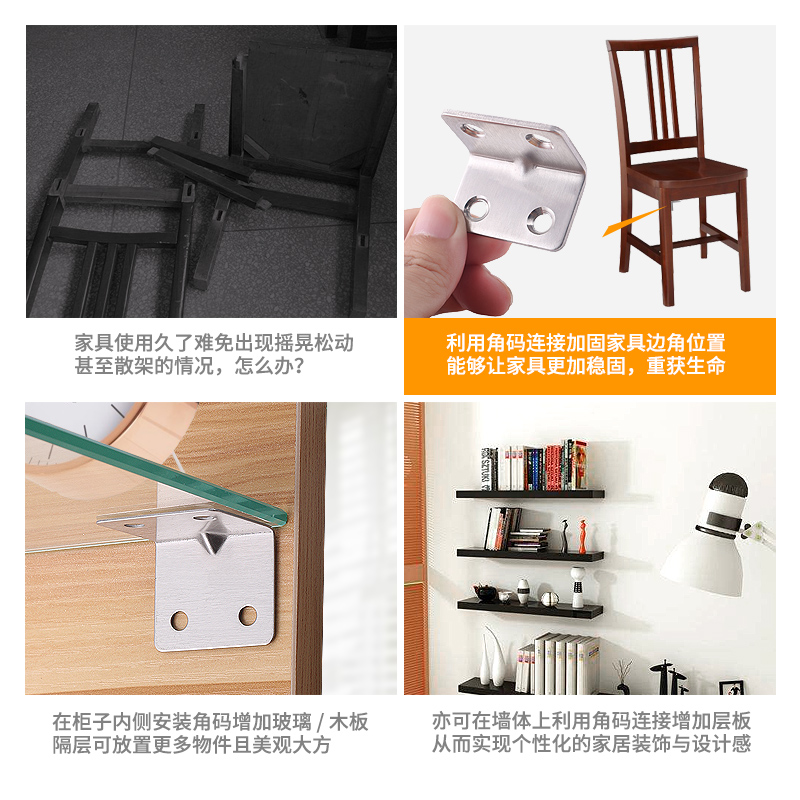 家具使用久了难免出现摇晃松动
甚至散架的情况，怎么办？

利用角码连接加固家具边角位置
能够让家具更加稳固，重获生命

在柜子内侧安装角码增加玻璃 / 木板
隔层可放置更多物件且美观大方

亦可在墙体上利用角码连接增加层板
从而实现个性化的家居装饰与设计感