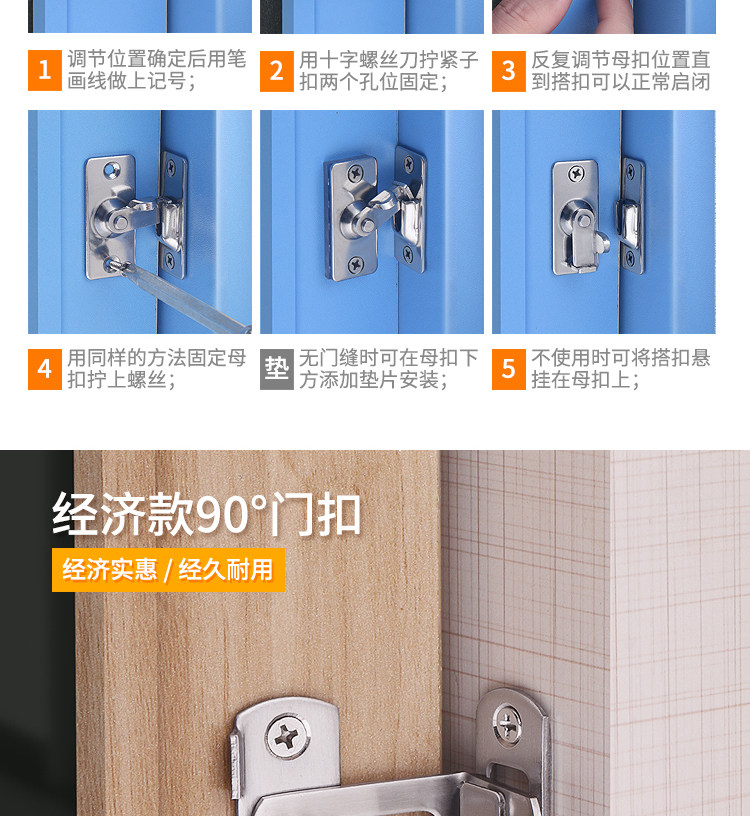 1 调节位置确定后用笔画线做上记号；

2 用十字螺丝刀拧紧子扣两个孔位固定；

3 反复调节母扣位置直到搭扣可以正常启闭

4 用同样的方法固定母扣拧上螺丝；

垫 无门缝时可在母扣下方添加垫片安装；

5 不使用时可将搭扣悬挂在母扣上；

经济款90°门扣

经济实惠 / 经久耐用