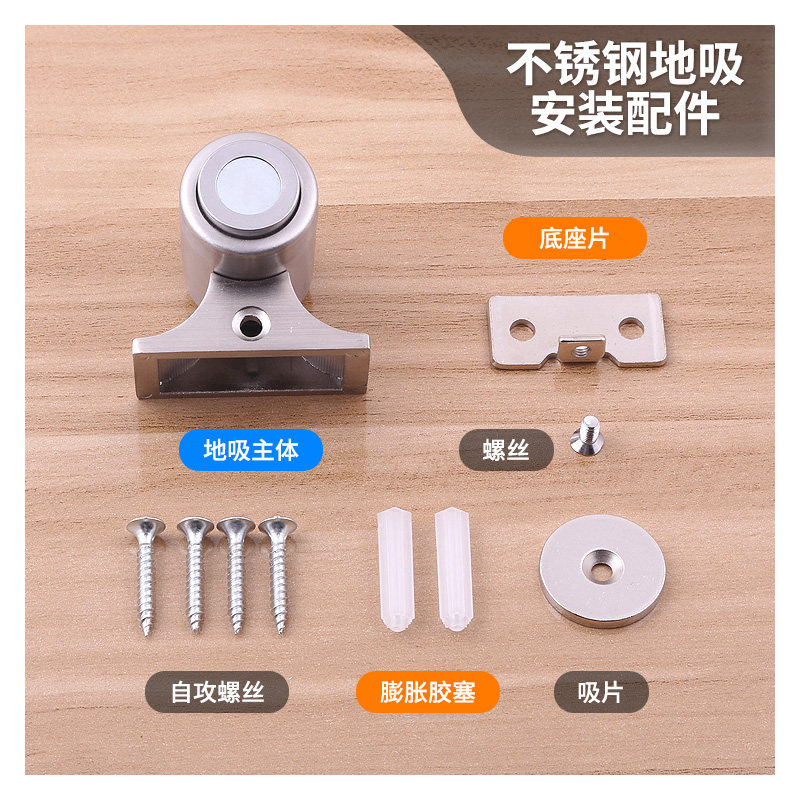 不锈钢地吸
安装配件

底座片

地吸主体

螺丝

自攻螺丝

膨胀胶塞

吸片