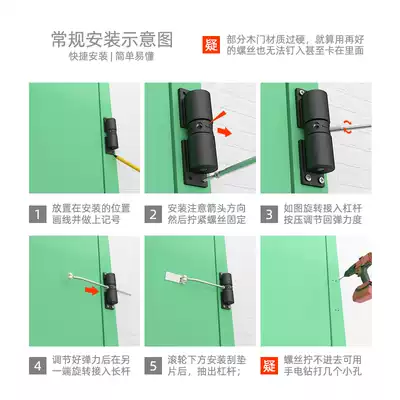 常规安装示意图
快捷安装 | 简单易懂

疑 部分木门材质过硬，就算用再好的螺丝也无法钉入甚至卡在里面

1 放置在安装的位置画线并做上记号

2 安装注意箭头方向然后拧紧螺丝固定

3 如图旋转接入杠杆按压调节回弹力度

4 调节好弹力后在另一端旋转接入长杆

5 滚轮下方安装刮垫片后，抽出杠杆；

疑 螺丝拧不进去可用手电钻打几个小孔