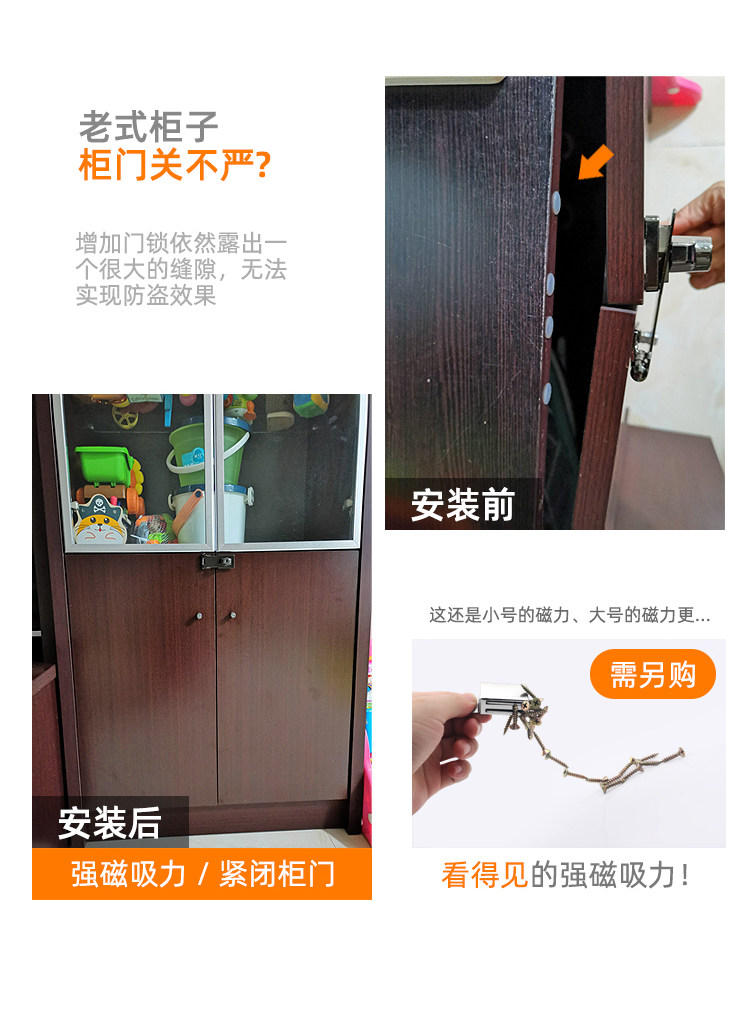 老式柜子
柜门关不严?

增加门锁依然露出一个很大的缝隙，无法实现防盗效果

安装前

安装后

强磁吸力 / 紧闭柜门

这还是小号的磁力、大号的磁力更...

需另购

看得见的强磁吸力！