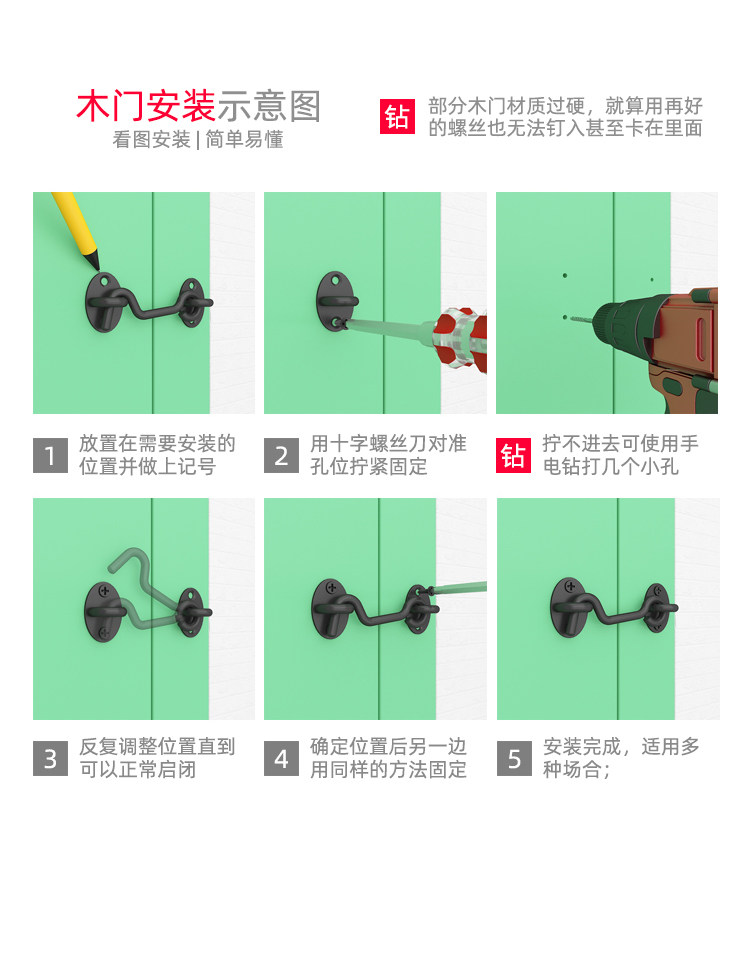 木门安装示意图
看图安装 | 简单易懂

钻 部分木门材质过硬，就算用再好的螺丝也无法钉入甚至卡在里面

1 放置在需要安装的位置并做上记号

2 用十字螺丝刀对准孔位拧紧固定

钻 拧不进去可使用手电钻打几个小孔

3 反复调整位置直到可以正常启闭

4 确定位置后另一边用同样的方法固定

5 安装完成，适用多种场合；