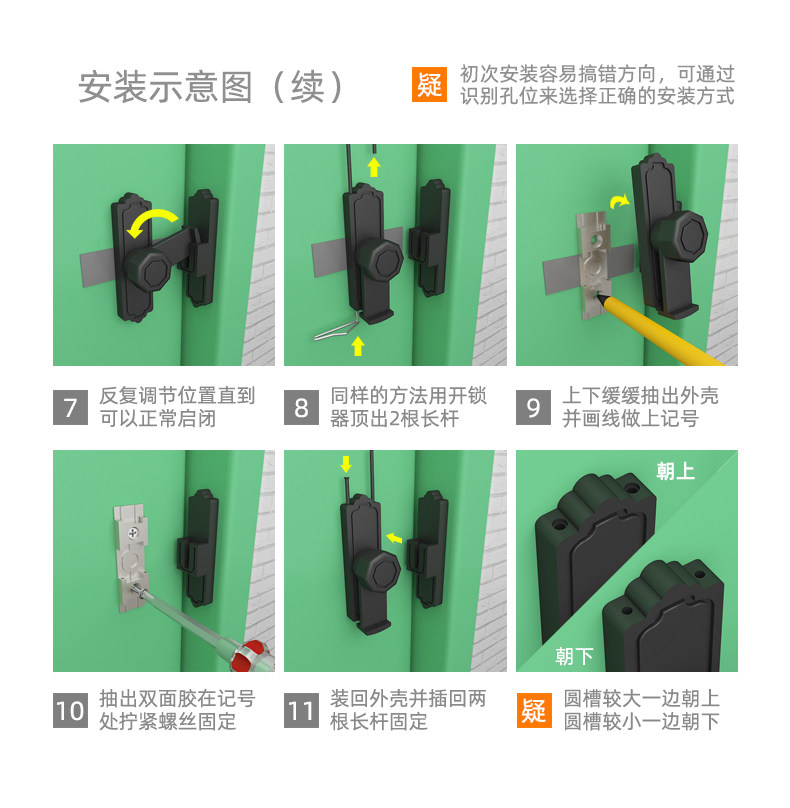 安装示意图（续）

疑 初次安装容易搞错方向，可通过识别孔位来选择正确的安装方式

7 反复调节位置直到可以正常启闭

8 同样的方法用开锁器顶出2根长杆

9 上下缓缓抽出外壳并画线做上记号

朝上

朝下

10 抽出双面胶在记号处拧紧螺丝固定

11 装回外壳并插回两根长杆固定

疑 圆槽较大一边朝上 圆槽较小一边朝下