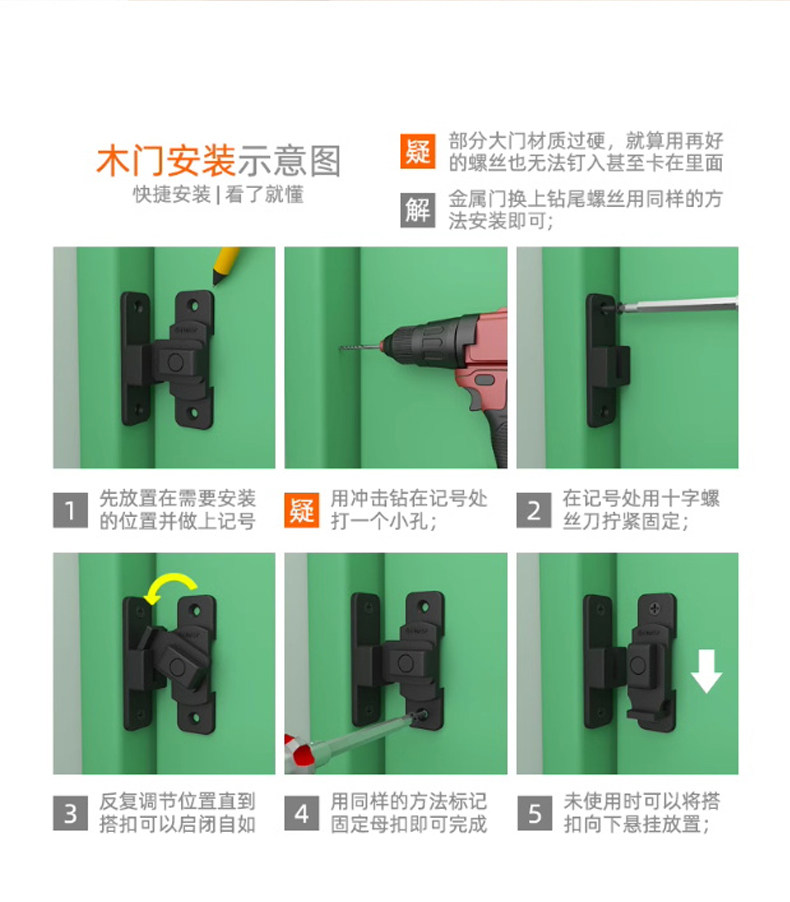 木门安装示意图
快捷安装 | 看了就懂

疑 部分大门材质过硬，就算用再好的螺丝也无法钉入甚至卡在里面

解 金属门换上钻尾螺丝用同样的方法安装即可；

1 先放置在需要安装的位置并做上记号

疑 用冲击钻在记号处打一个小孔；

2 在记号处用十字螺丝刀拧紧固定；

3 反复调节位置直到搭扣可以启闭自如

4 用同样的方法标记固定母扣即可完成

5 未使用时可以将搭扣向下悬挂放置；