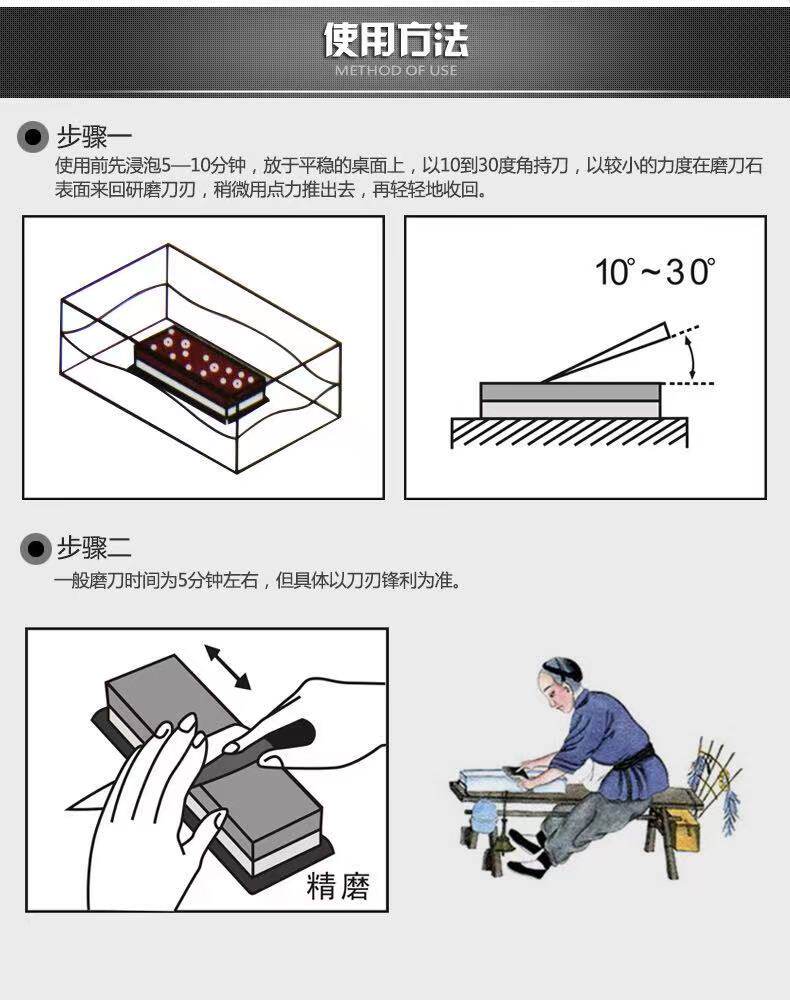 使用方法
METHOD OF USE

步骤一
使用前先浸泡5—10分钟，放于平稳的桌面上，以10到30度角持刀，以较小的力度在磨刀石表面来回研磨刀刃，稍微用点力推出去，再轻轻地收回。

$10^\circ \sim 30^\circ$

步骤二
一般磨刀时间为5分钟左右，但具体以刀刃锋利为准。

精磨