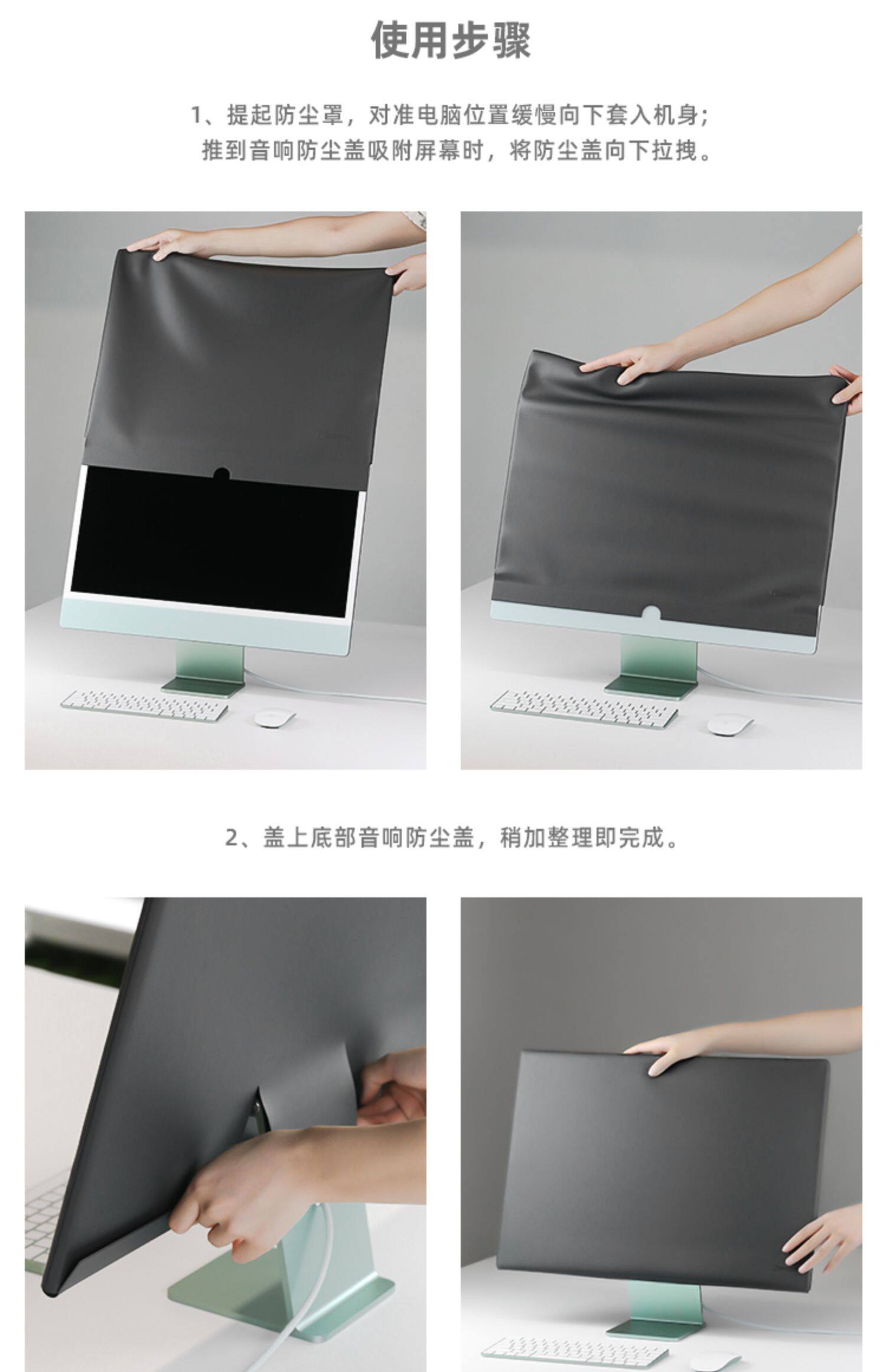 使用步骤

1、提起防尘罩，对准电脑位置缓慢向下套入机身；
推到音响防尘盖吸附屏幕时，将防尘盖向下拉拽。

2、盖上底部音响防尘盖，稍加整理即完成。