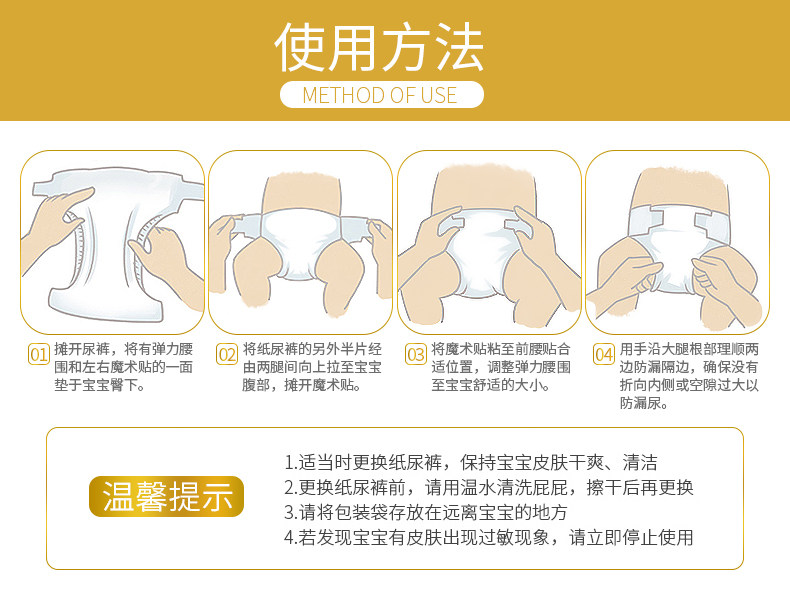 使用方法

METHOD OF USE

01 摊开尿裤，将有弹力腰围和左右魔术贴的一面垫于宝宝臀下。

02 将纸尿裤的另外半片经由两腿间向上拉至宝宝腹部，摊开魔术贴。

03 将魔术贴粘至前腰贴合适位置，调整弹力腰围至宝宝舒适的大小。

04 用手沿大腿根部理顺两边防漏隔边，确保没有折向内侧或空隙过大以防漏尿。

温馨提示

1.适当时更换纸尿裤，保持宝宝皮肤干爽、清洁
2.更换纸尿裤前，请用温水清洗屁屁，擦干后再更换
3.请将包装袋存放在远离宝宝的地方
4.若发现宝宝有皮肤出现过敏现象，请立即停止使用