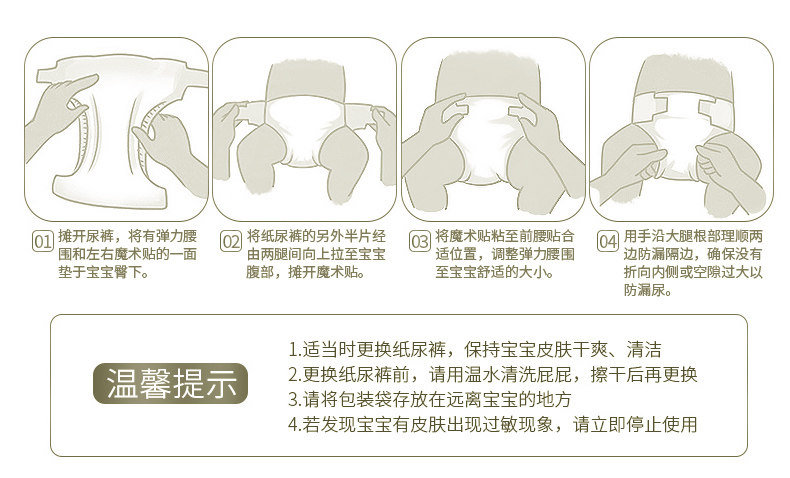 01 摊开尿裤，将有弹力腰围和左右魔术贴的一面垫于宝宝臀下。

02 将纸尿裤的另外半片经由两腿间向上拉至宝宝腹部，摊开魔术贴。

03 将魔术贴粘至前腰贴合适位置，调整弹力腰围至宝宝舒适的大小。

04 用手沿大腿根部理顺两边防漏隔边，确保没有折向内侧或空隙过大以防漏尿。

温馨提示

1.适当时更换纸尿裤，保持宝宝皮肤干爽、清洁
2.更换纸尿裤前，请用温水清洗屁屁，擦干后再更换
3.请将包装袋存放在远离宝宝的地方
4.若发现宝宝有皮肤出现过敏现象，请立即停止使用