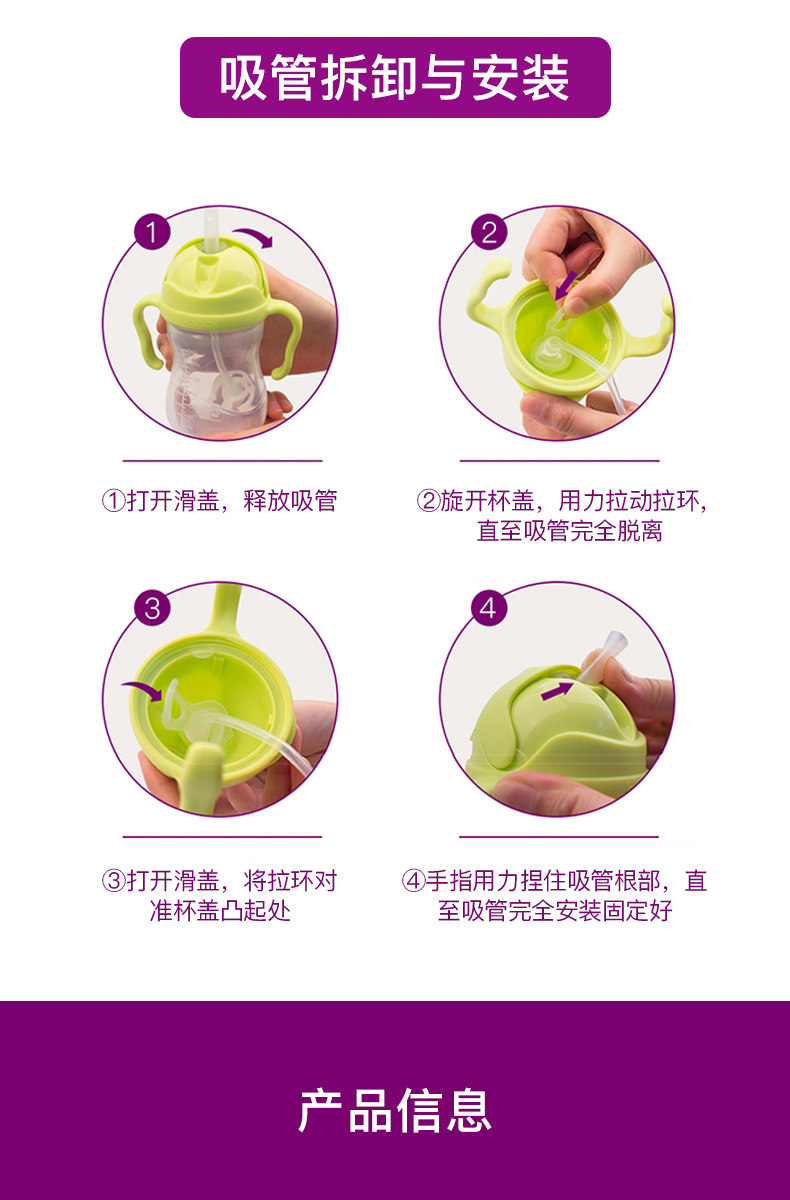 吸管拆卸与安装

1

①打开滑盖，释放吸管

2

②旋开杯盖，用力拉动拉环，直至吸管完全脱离

3

③打开滑盖，将拉环对准杯盖凸起处

4

④手指用力捏住吸管根部，直至吸管完全安装固定好

产品信息