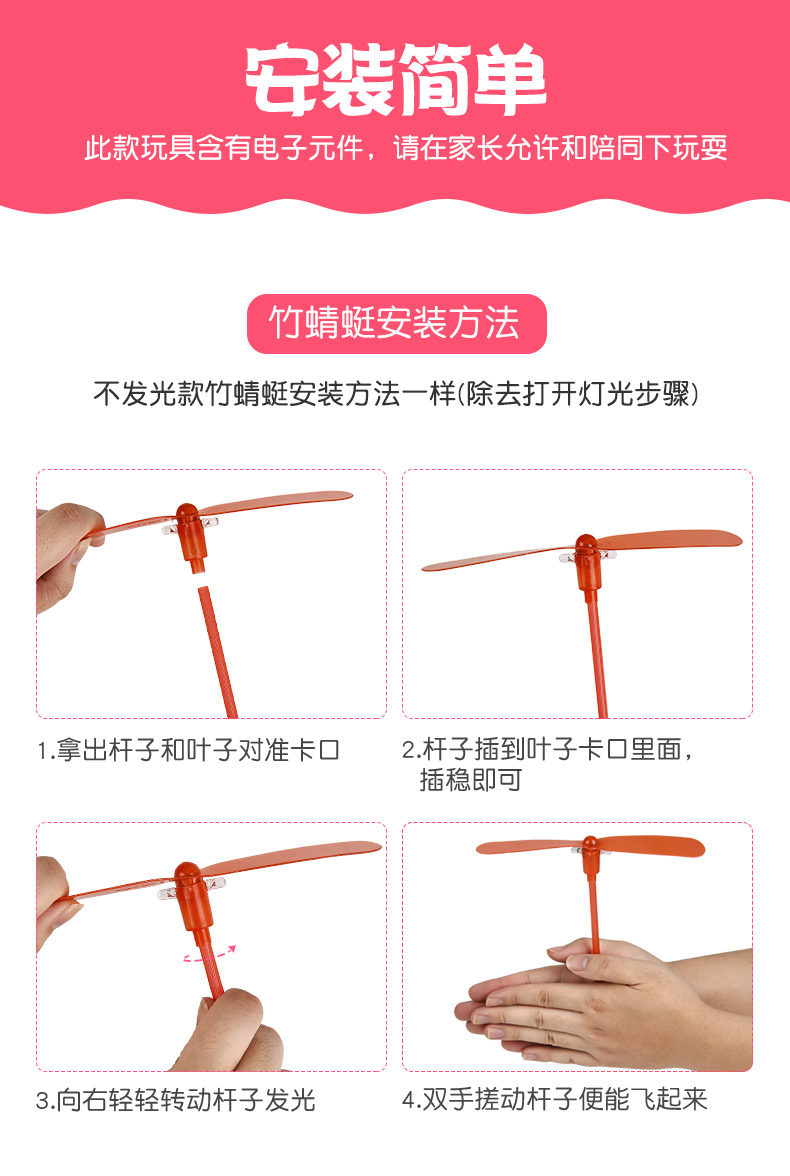 安装简单

此款玩具含有电子元件，请在家长允许和陪同下玩耍

竹蜻蜓安装方法

不发光款竹蜻蜓安装方法一样(除去打开灯光步骤)

1.拿出杆子和叶子对准卡口

2.杆子插到叶子卡口里面，插稳即可

3.向右轻轻转动杆子发光

4.双手搓动杆子便能飞起来