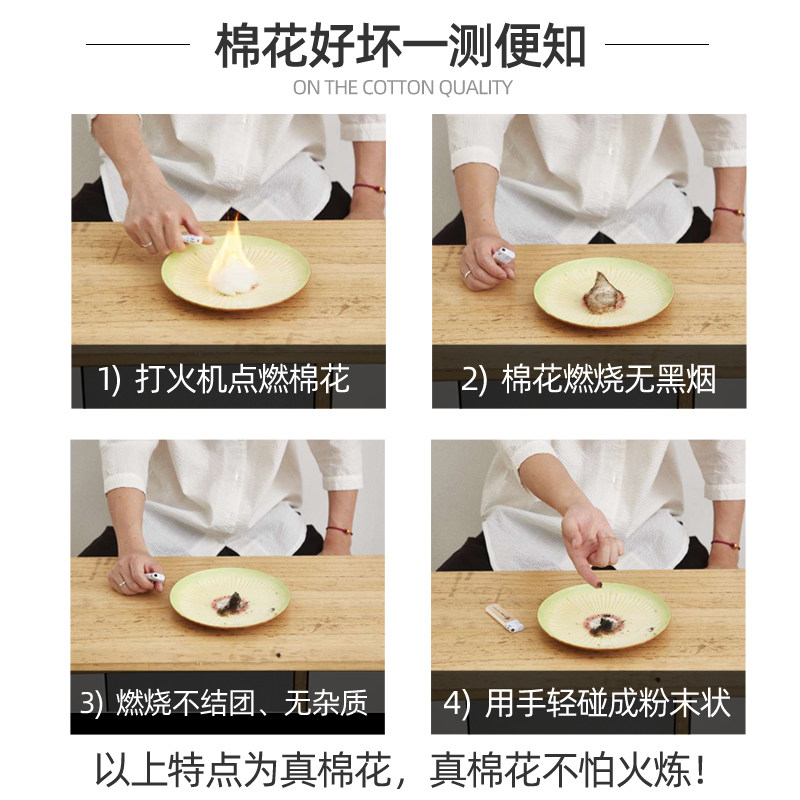 棉花好坏一测便知

ON THE COTTON QUALITY

1) 打火机点燃棉花

2) 棉花燃烧无黑烟

3) 燃烧不结团、无杂质

4) 用手轻碰成粉末状

以上特点为真棉花，真棉花不怕火炼！