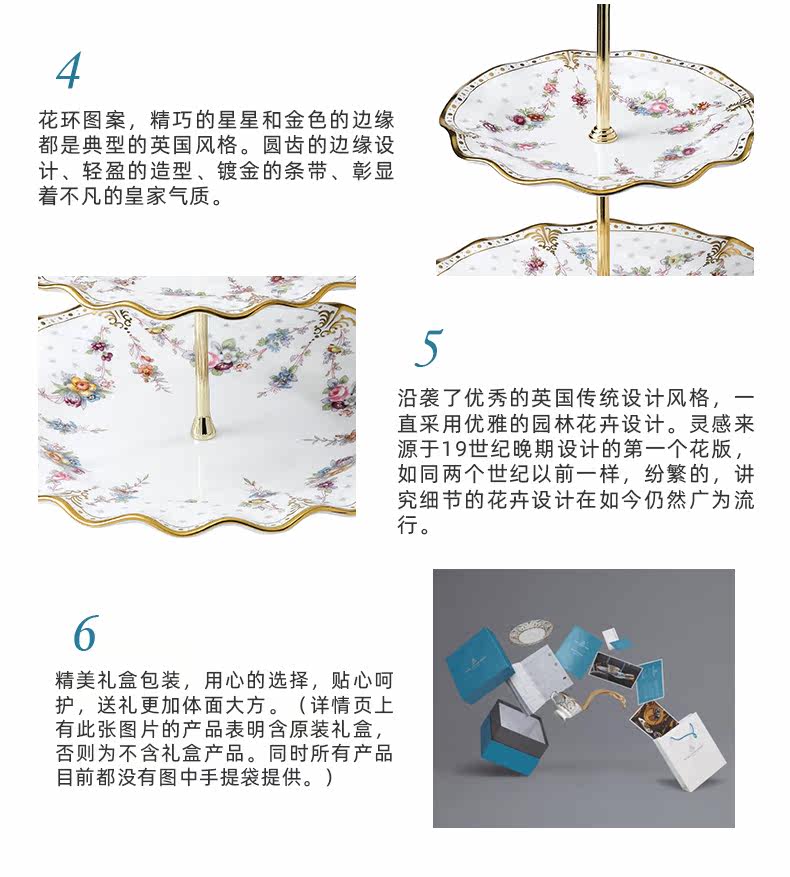 4

花环图案，精巧的星星和金色的边缘都是典型的英国风格。圆齿的边缘设计、轻盈的造型、镀金的条带、彰显着不凡的皇家气质。

5

沿袭了优秀的英国传统设计风格，一直采用优雅的园林花卉设计。灵感来源于19世纪晚期设计的第一个花版，如同两个世纪以前一样，纷繁的，讲究细节的花卉设计在如今仍然广为流行。

6

精美礼盒包装，用心的选择，贴心呵护，送礼更加体面大方。（详情页上有此张图片的产品表明含原装礼盒，否则为不含礼盒产品。同时所有产品目前都没有图中手提袋提供。）