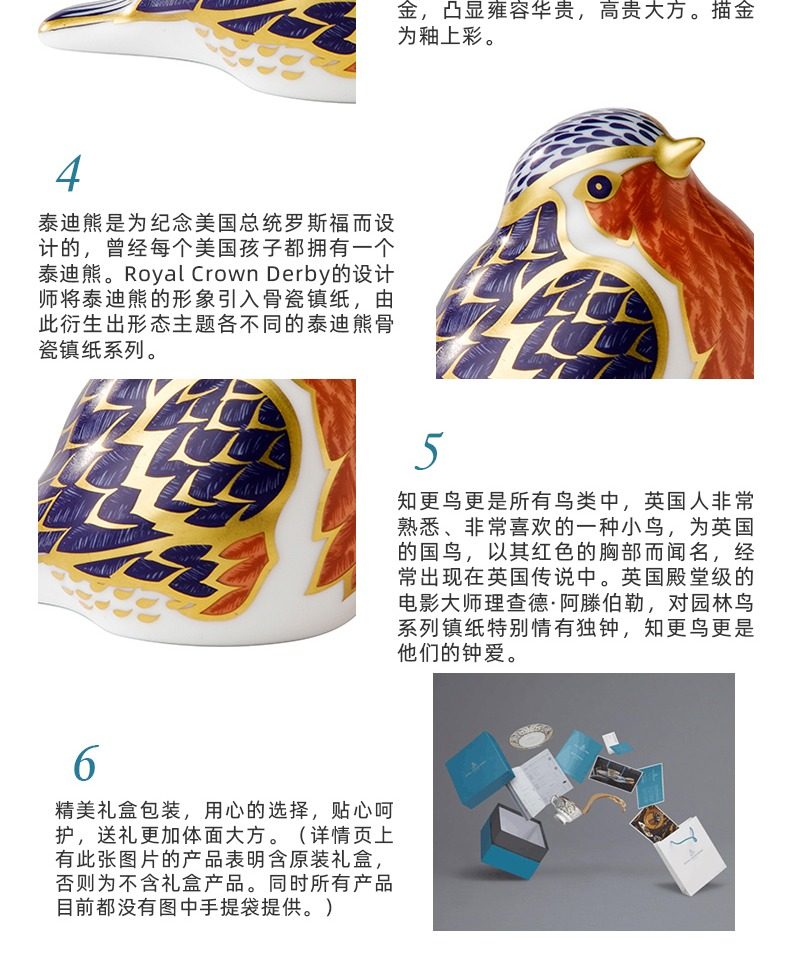 金，凸显雍容华贵，高贵大方。描金为釉上彩。

4

泰迪熊是为纪念美国总统罗斯福而设计的，曾经每个美国孩子都拥有一个泰迪熊。Royal Crown Derby的设计师将泰迪熊的形象引入骨瓷镇纸，由此衍生出形态主题各不同的泰迪熊骨瓷镇纸系列。

5

知更鸟更是所有鸟类中，英国人非常熟悉、非常喜欢的一种小鸟，为英国的国鸟，以其红色的胸部而闻名，经常出现在英国传说中。英国殿堂级的电影大师理查德·阿滕伯勒，对园林鸟系列镇纸特别情有独钟，知更鸟更是他们的钟爱。

6

精美礼盒包装，用心的选择，贴心呵护，送礼更加体面大方。（详情页上有此张图片的产品表明含原装礼盒，否则为不含礼盒产品。同时所有产品目前都没有图中手提袋提供。）