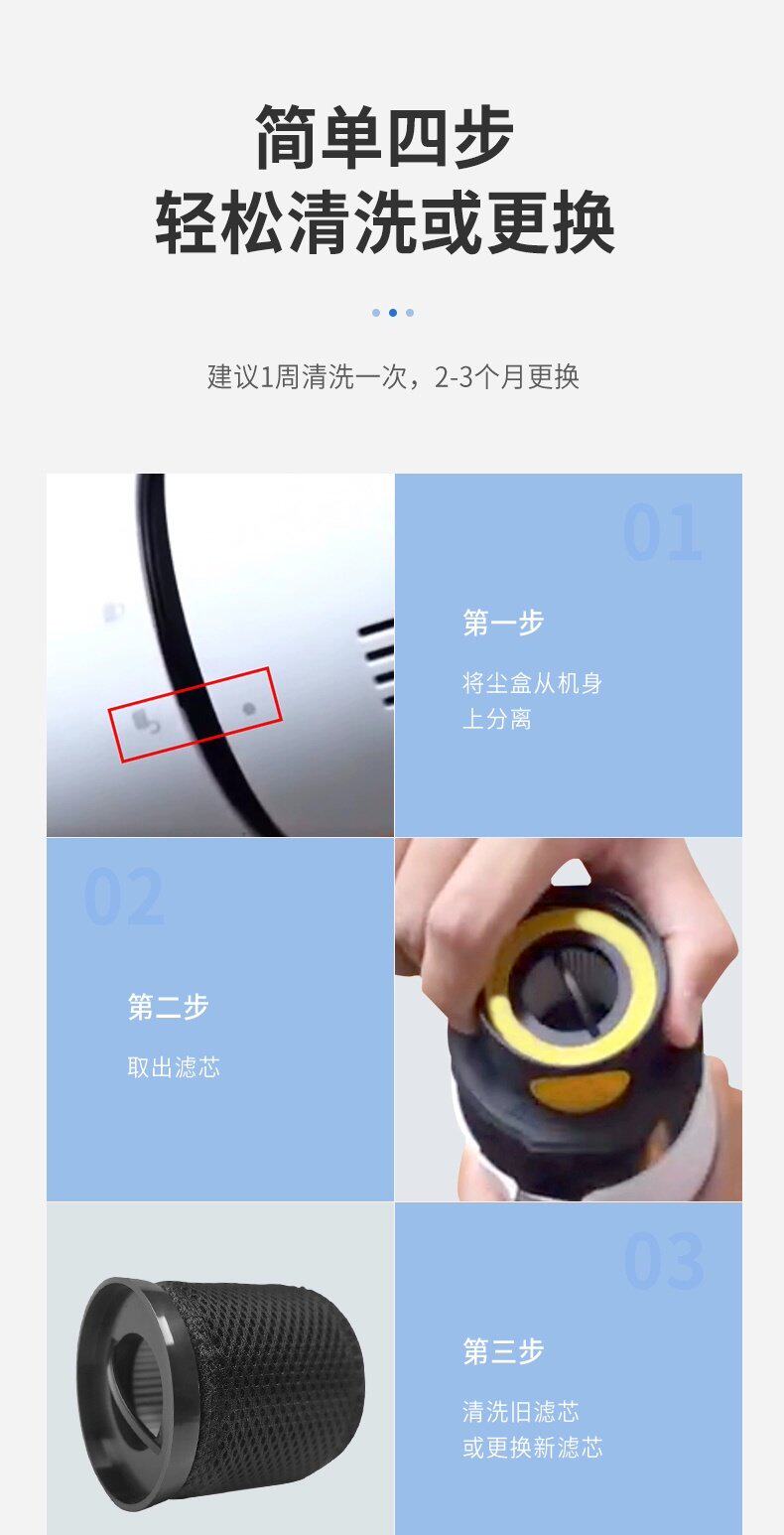 简单四步
轻松清洗或更换

建议1周清洗一次，2-3个月更换

01

第一步

将尘盒从机身上分离

02

第二步

取出滤芯

03

第三步

清洗旧滤芯
或更换新滤芯