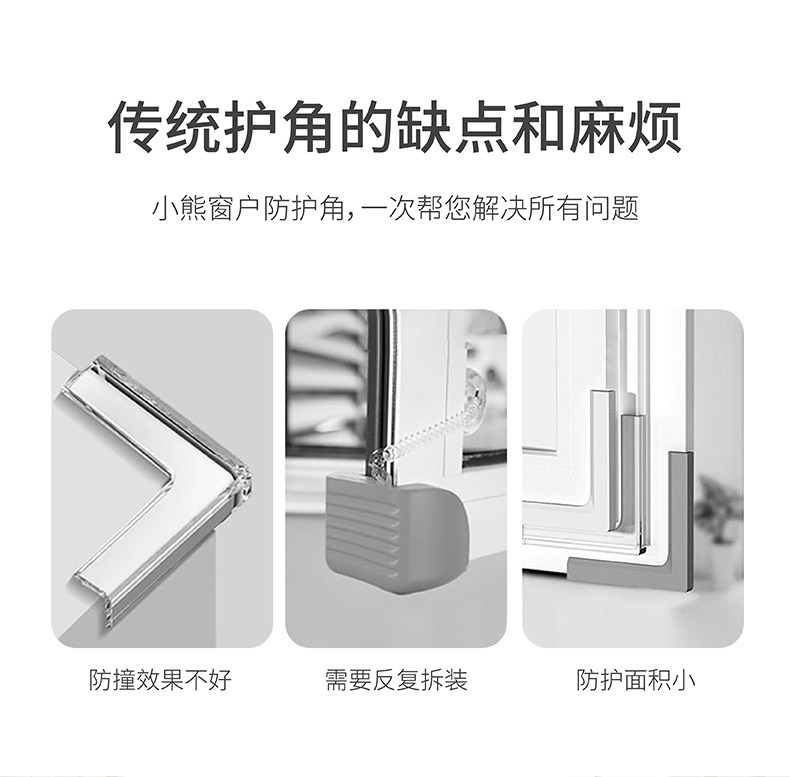 传统护角的缺点和麻烦

小熊窗户防护角，一次帮您解决所有问题

防撞效果不好

需要反复拆装

防护面积小