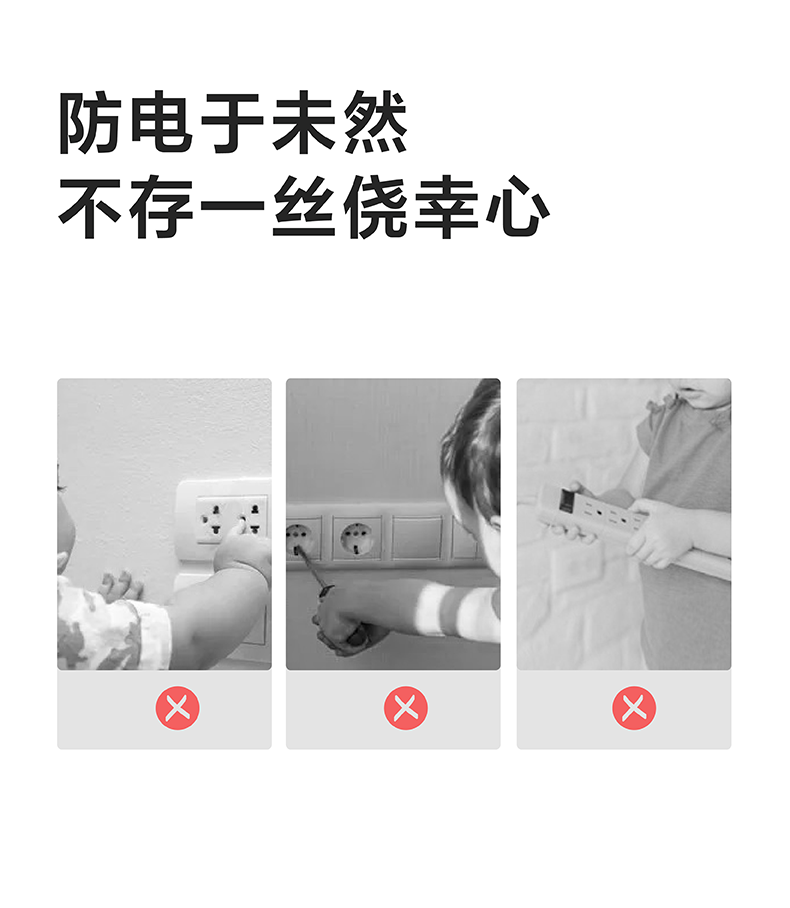 防电于未然
不存一丝侥幸心