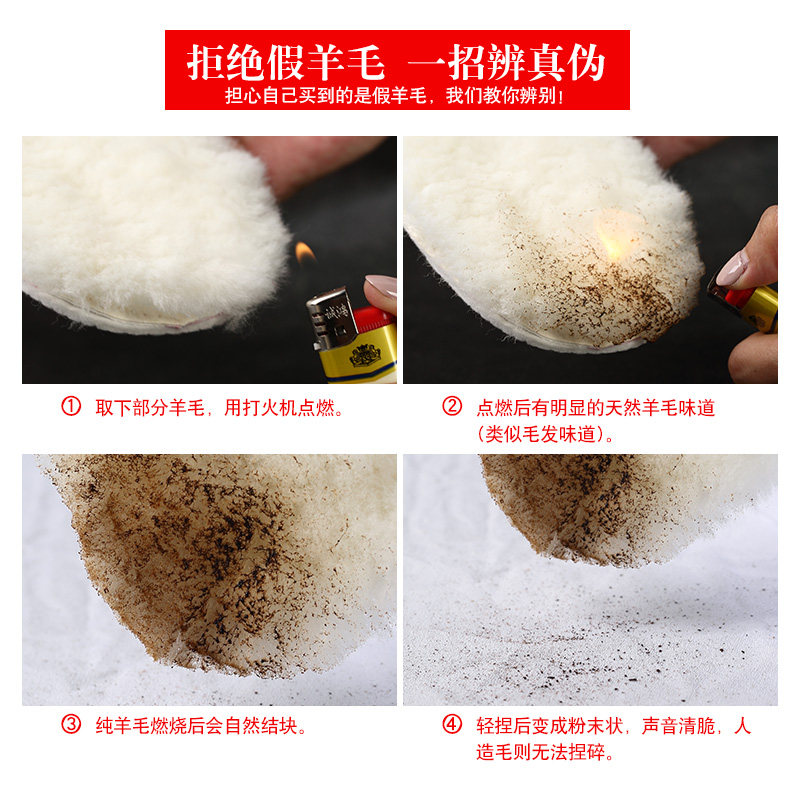 拒绝假羊毛 一招辨真伪
担心自己买到的是假羊毛，我们教你辨别！

① 取下部分羊毛，用打火机点燃。

② 点燃后有明显的天然羊毛味道（类似毛发味道）。

③ 纯羊毛燃烧后会自然结块。

④ 轻捏后变成粉末状，声音清脆，人造毛则无法捏碎。