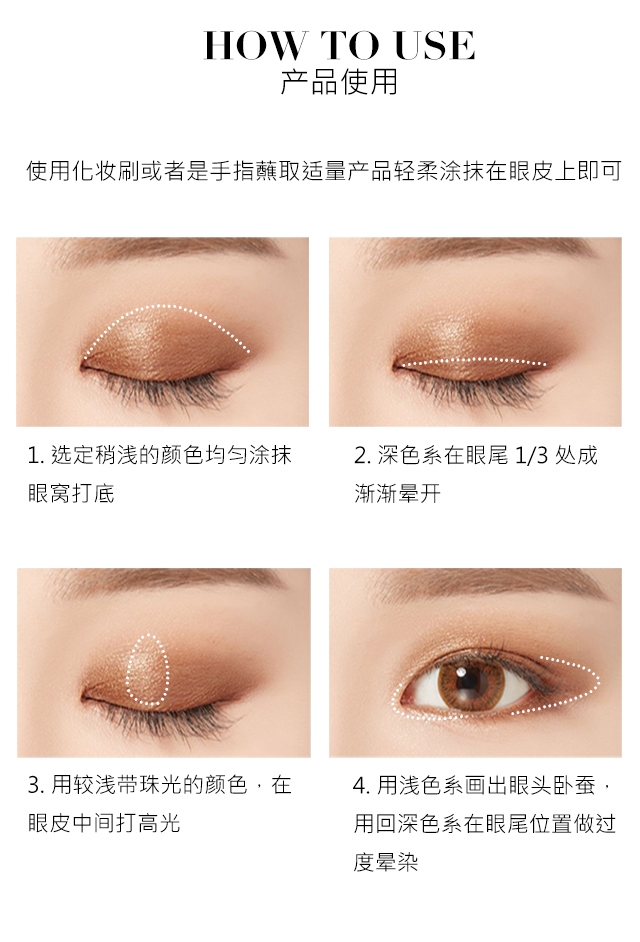 HOW TO USE
产品使用

使用化妆刷或者是手指蘸取适量产品轻柔涂抹在眼皮上即可

1. 选定稍浅的颜色均匀涂抹眼窝打底

2. 深色系在眼尾 1/3 处成渐渐晕开

3. 用较浅带珠光的颜色，在眼皮中间打高光

4. 用浅色系画出眼头卧蚕，用回深色系在眼尾位置做过度晕染